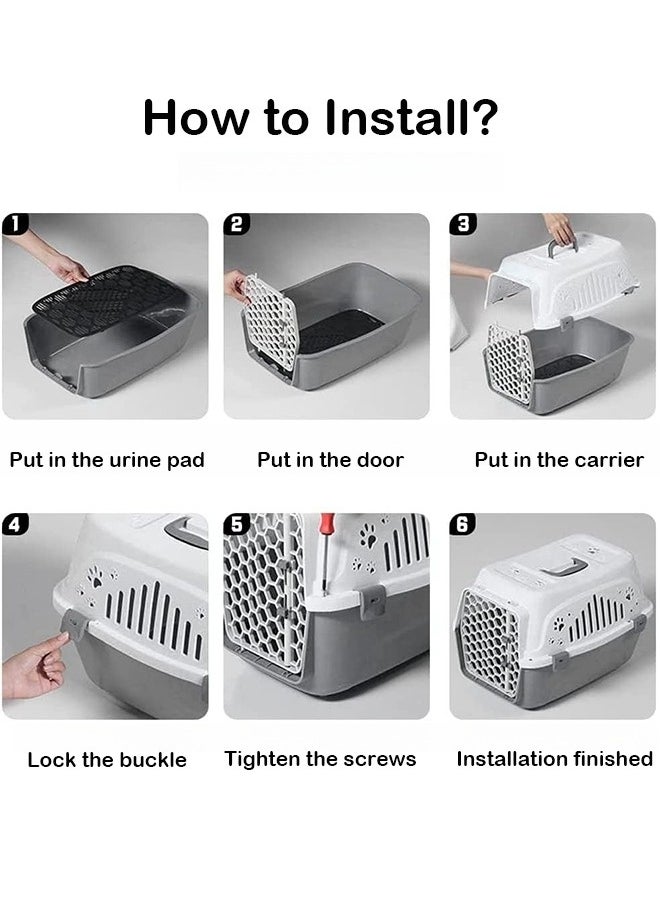 How to Install?

1

Put in the urine pad

2

Put in the door

3

Put in the carrier

4

Lock the buckle

5

Tighten the screws

6

Installation finished