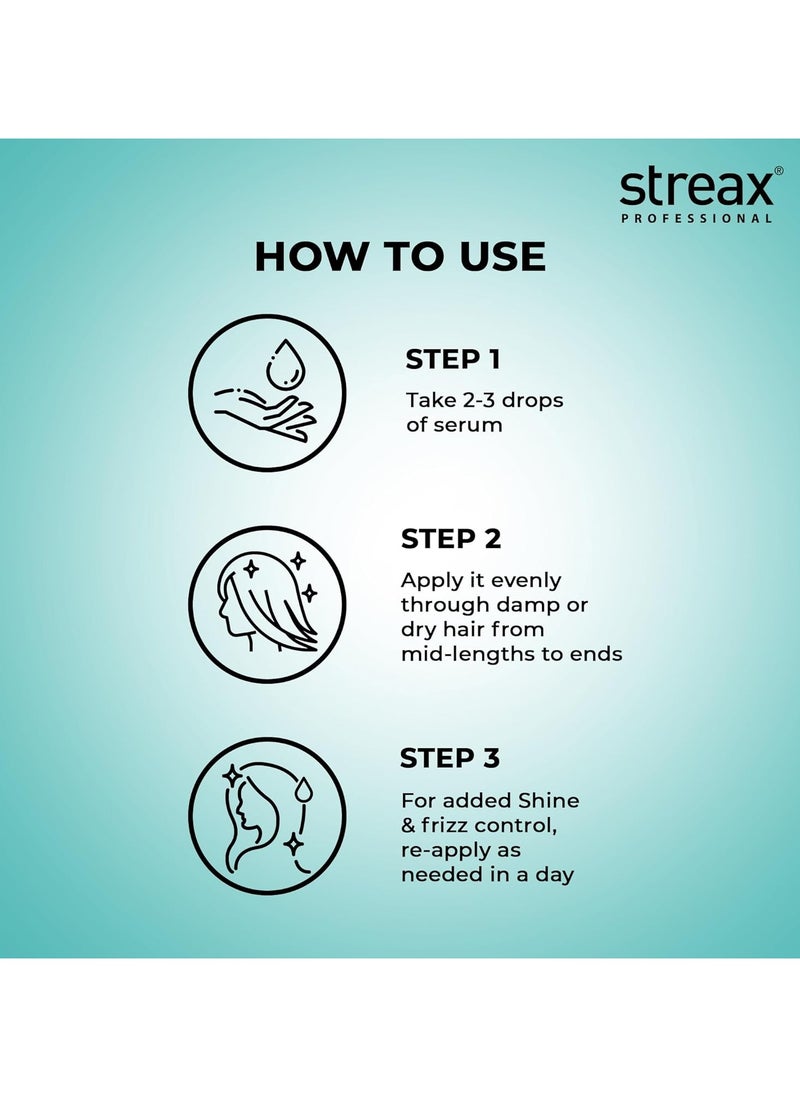 streax®
PROFESSIONAL

HOW TO USE

STEP 1
Take 2-3 drops of serum

STEP 2
Apply it evenly through damp or dry hair from mid-lengths to ends

STEP 3
For added Shine & frizz control, re-apply as needed in a day