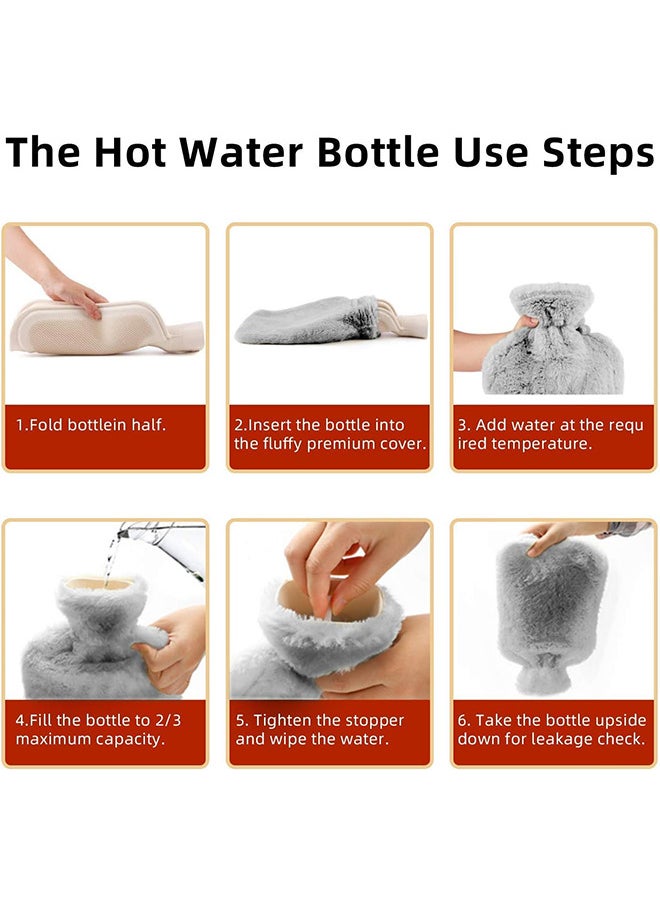 The Hot Water Bottle Use Steps

1.Fold bottlein half.

2.Insert the bottle into the fluffy premium cover.

3. Add water at the requ ired temperature.

4.Fill the bottle to 2/3 maximum capacity.

5. Tighten the stopper and wipe the water.

6. Take the bottle upside down for leakage check.