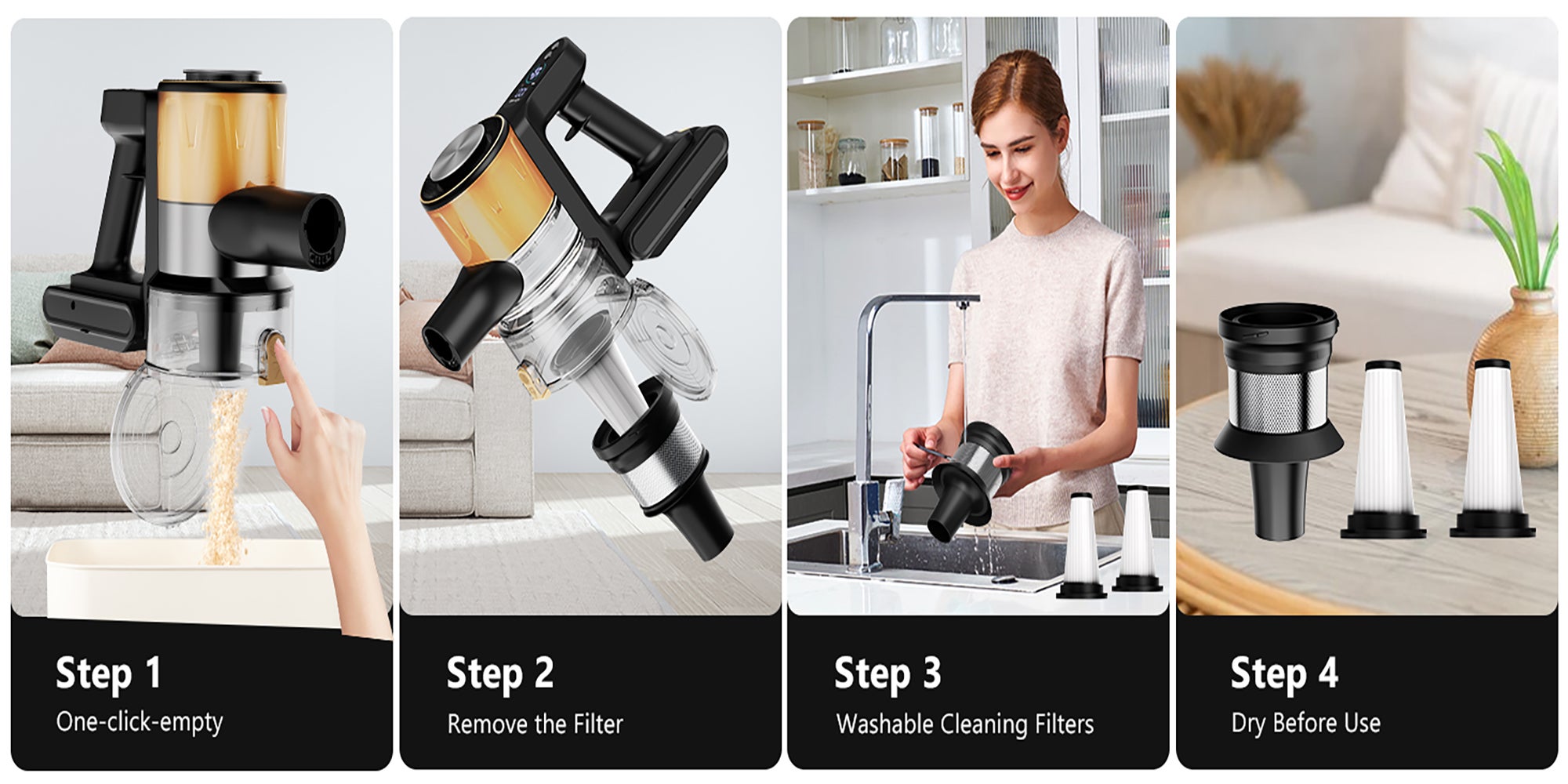 Step 1
One-click-empty

Step 2
Remove the Filter

Step 3
Washable Cleaning Filters

Step 4
Dry Before Use