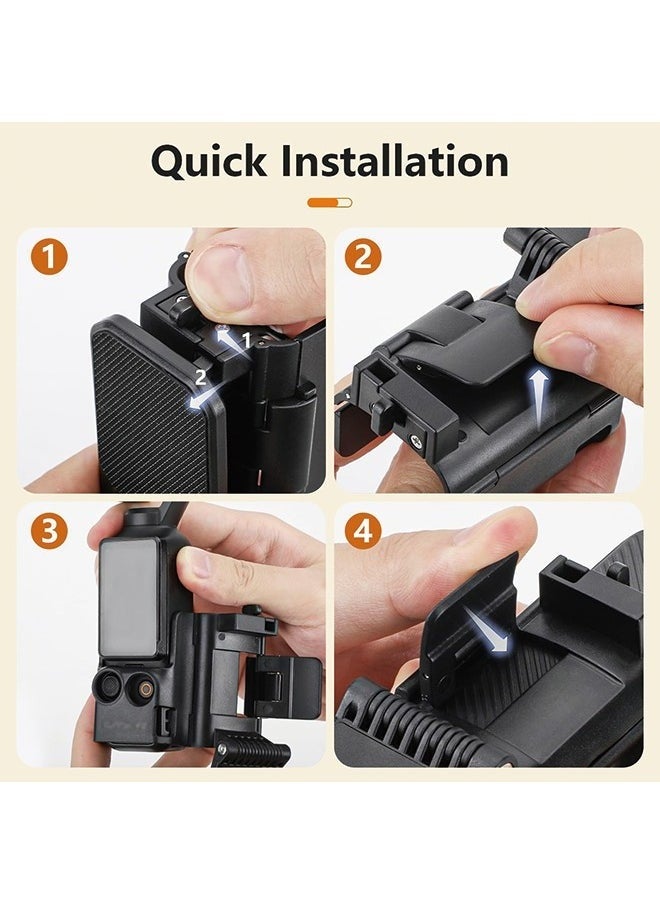 Quick Installation

1

1
2

2

3

4