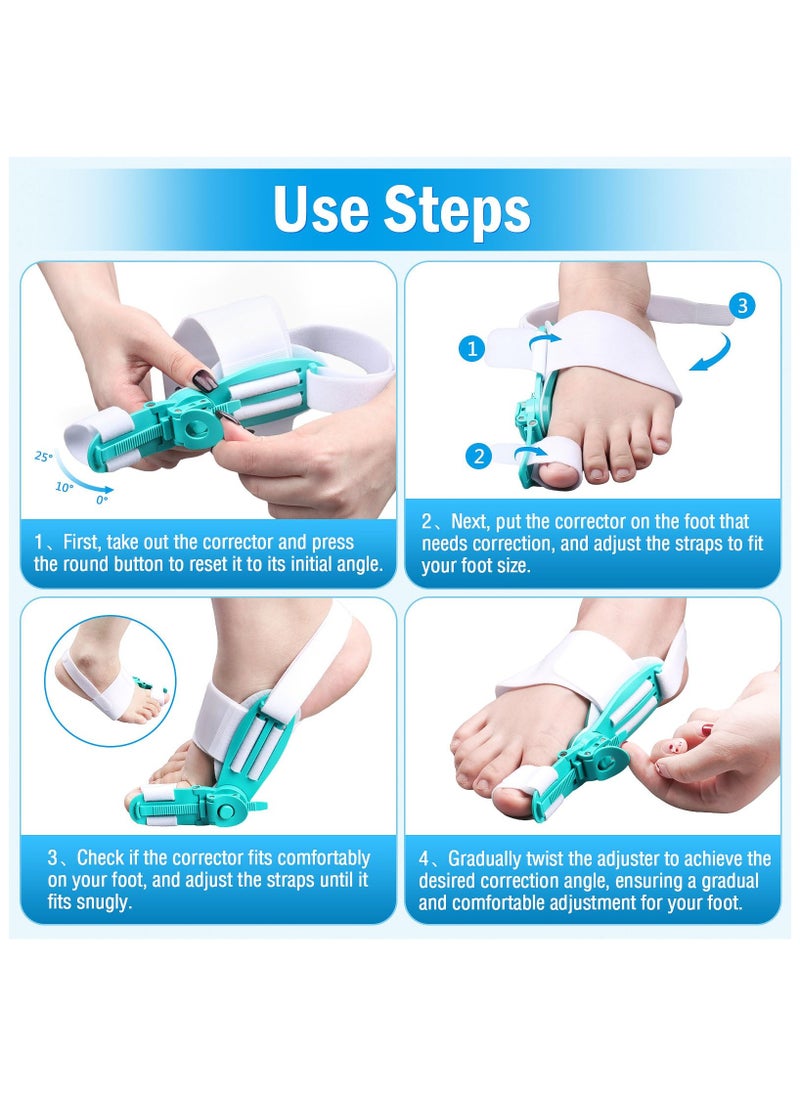 Use Steps

25°
10°
0°

1、First, take out the corrector and press the round button to reset it to its initial angle.

1
2
3

2、Next, put the corrector on the foot that needs correction, and adjust the straps to fit your foot size.

3、Check if the corrector fits comfortably on your foot, and adjust the straps until it fits snugly.

4、Gradually twist the adjuster to achieve the desired correction angle, ensuring a gradual and comfortable adjustment for your foot.