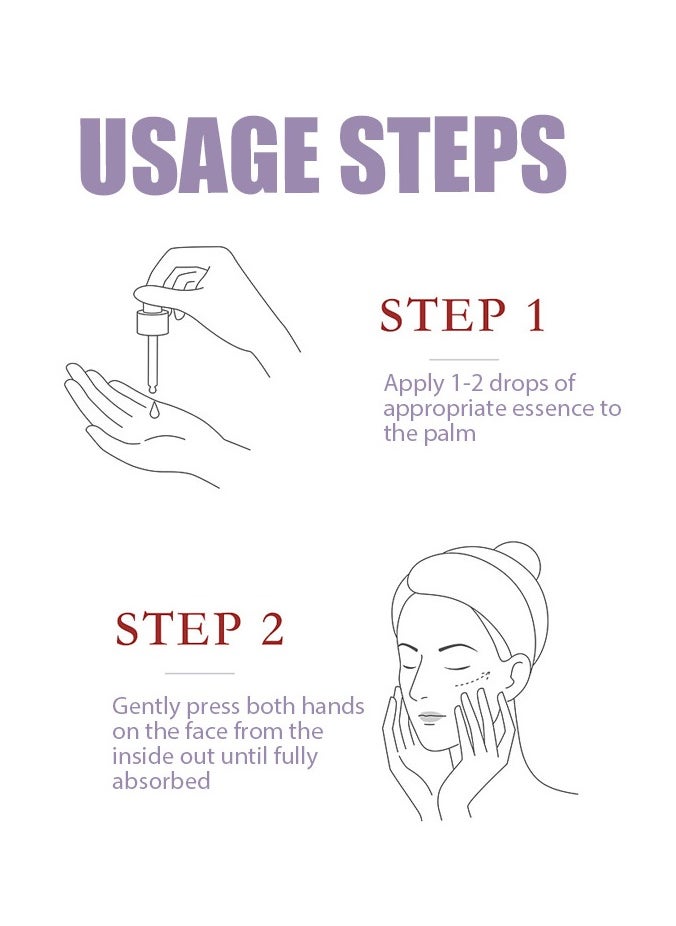 USAGE STEPS

STEP 1

Apply 1-2 drops of appropriate essence to the palm

STEP 2

Gently press both hands on the face from the inside out until fully absorbed