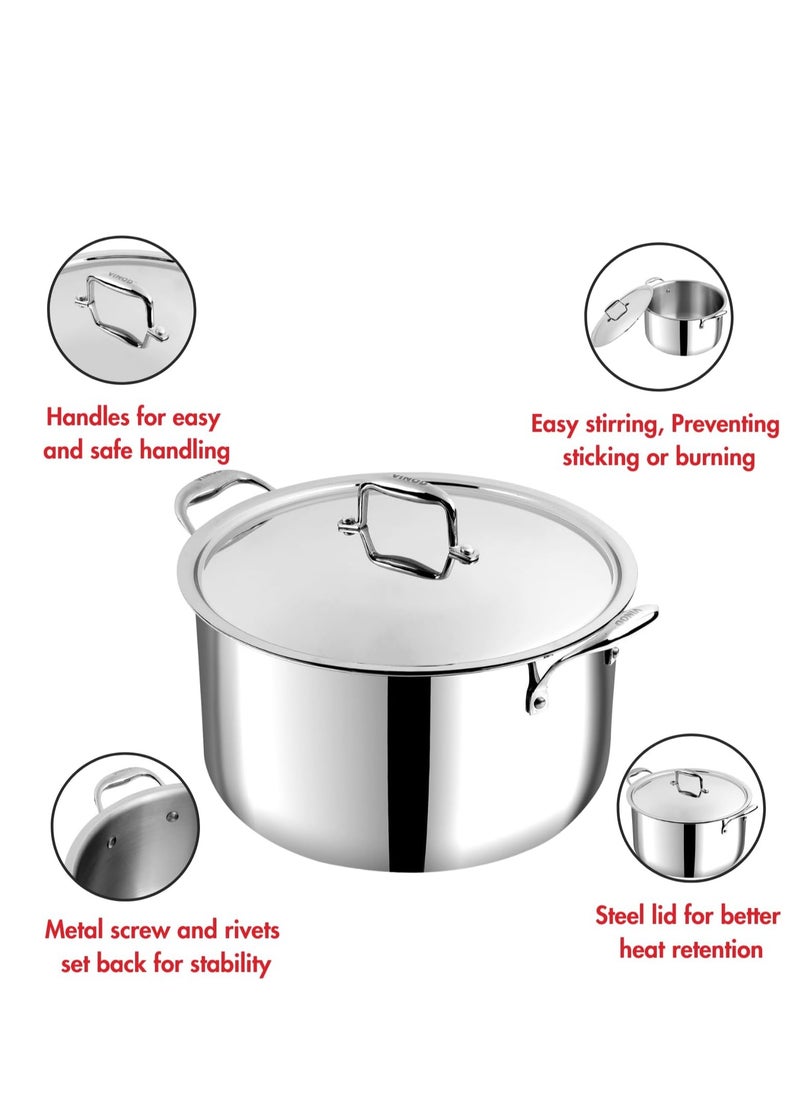 VINOD

Handles for easy and safe handling

Easy stirring, Preventing sticking or burning

VINOD

VINOD

Metal screw and rivets set back for stability

Steel lid for better heat retention