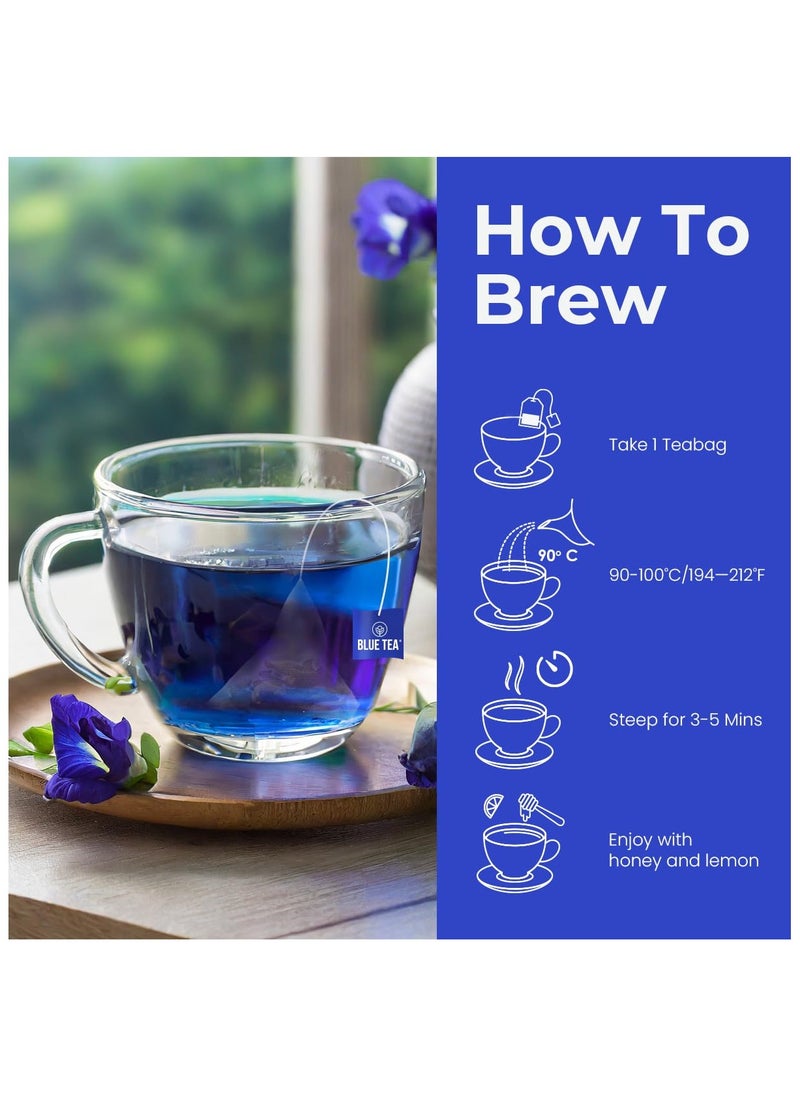 BLUE TEA

How To Brew

Take 1 Teabag

90° C

90-100°C/194—212°F

Steep for 3-5 Mins

Enjoy with honey and lemon