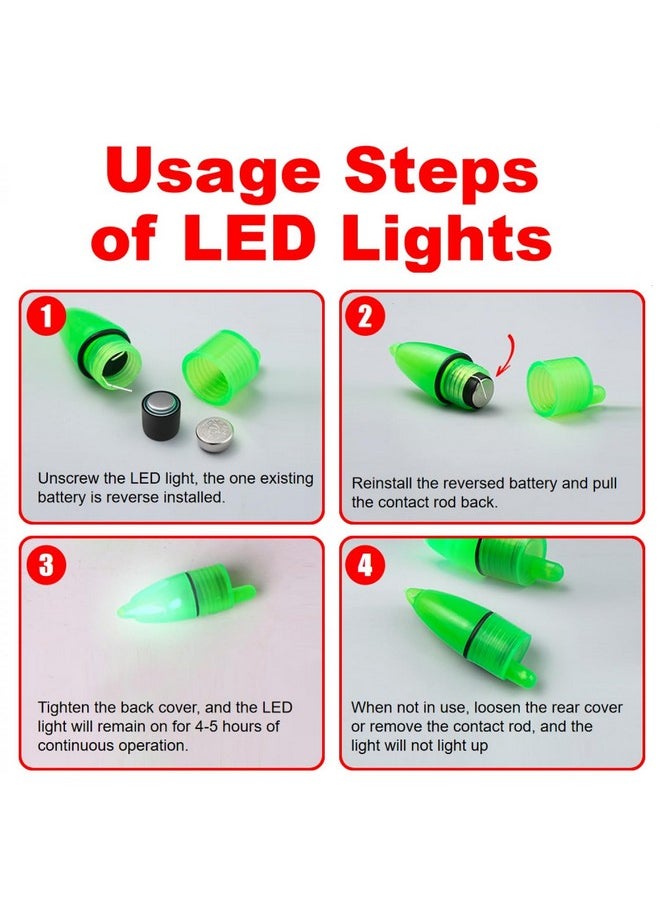 Usage Steps of LED Lights

1

Unscrew the LED light, the one existing battery is reverse installed.

2

Reinstall the reversed battery and pull the contact rod back.

3

Tighten the back cover, and the LED light will remain on for 4-5 hours of continuous operation.

4

When not in use, loosen the rear cover or remove the contact rod, and the light will not light up