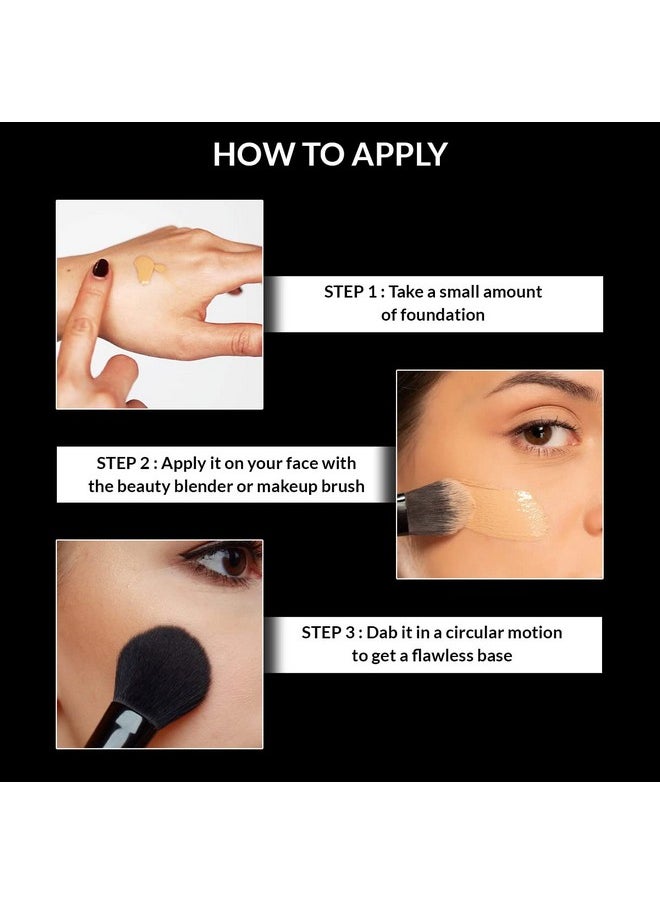 HOW TO APPLY

STEP 1 : Take a small amount of foundation

STEP 2 : Apply it on your face with the beauty blender or makeup brush

STEP 3 : Dab it in a circular motion to get a flawless base