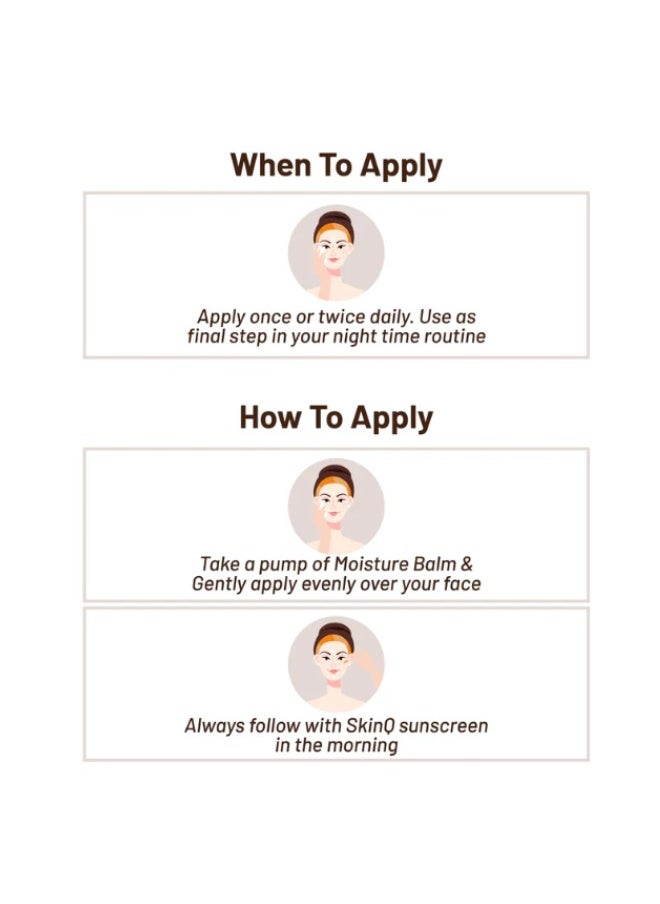 When To Apply

Apply once or twice daily. Use as final step in your night time routine

How To Apply

Take a pump of Moisture Balm & Gently apply evenly over your face

Always follow with SkinQ sunscreen in the morning