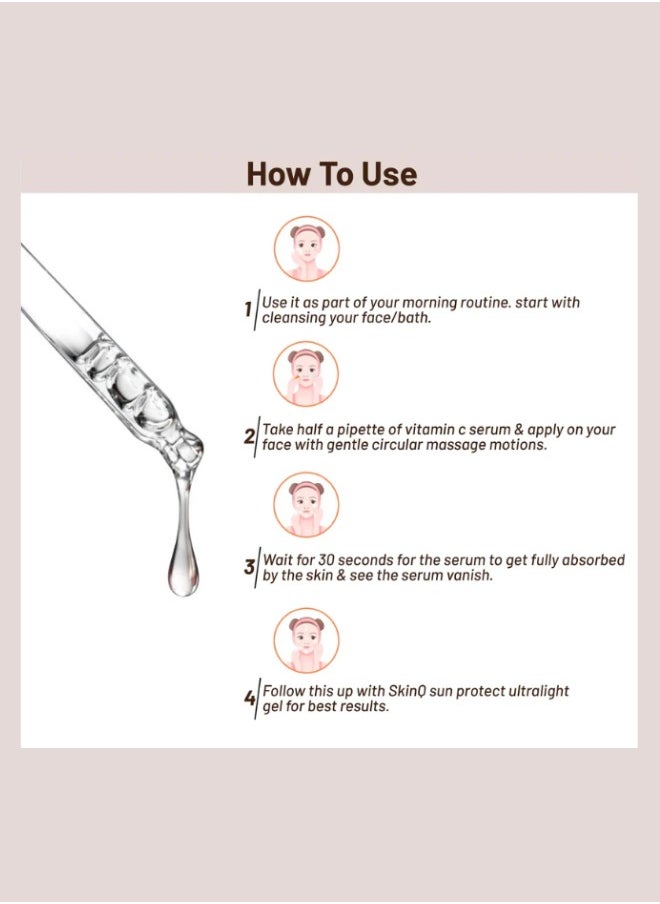 How To Use

1 Use it as part of your morning routine. start with cleansing your face/bath.

2 Take half a pipette of vitamin c serum & apply on your face with gentle circular massage motions.

3 Wait for 30 seconds for the serum to get fully absorbed by the skin & see the serum vanish.

4 Follow this up with SkinQ sun protect ultralight gel for best results.