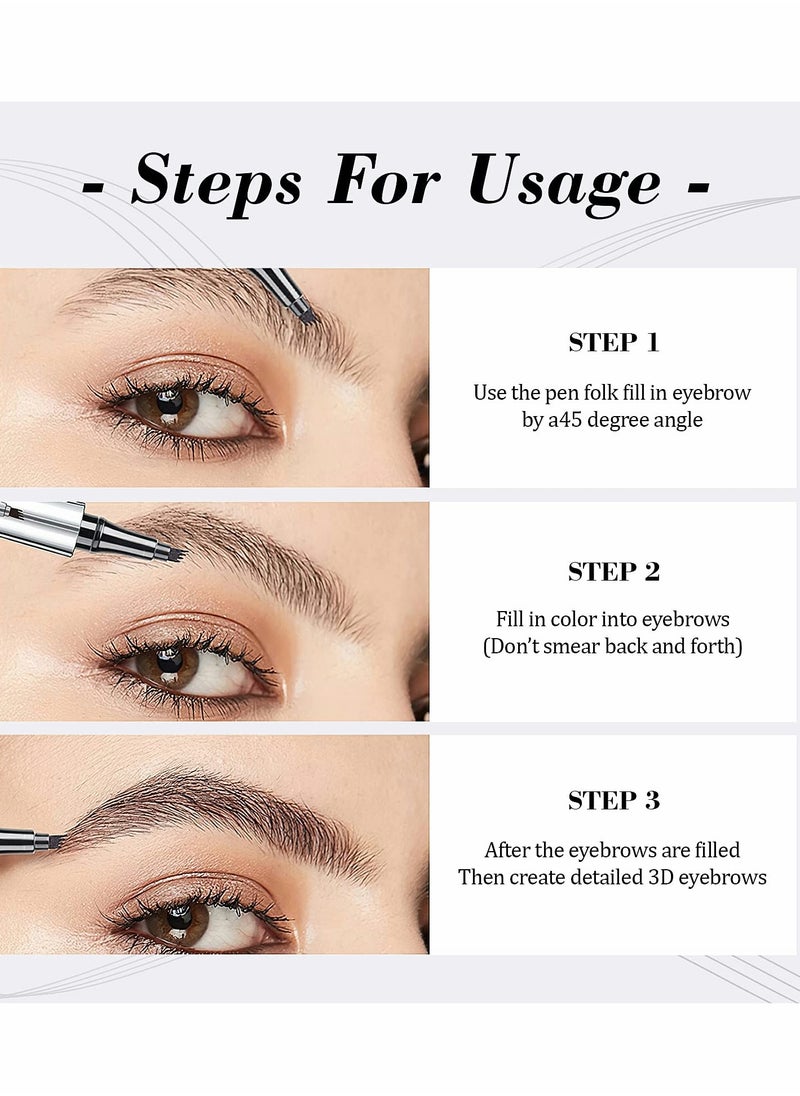 - Steps For Usage -

STEP 1

Use the pen folk fill in eyebrow by a45 degree angle

STEP 2

Fill in color into eyebrows (Don't smear back and forth)

STEP 3

After the eyebrows are filled Then create detailed 3D eyebrows