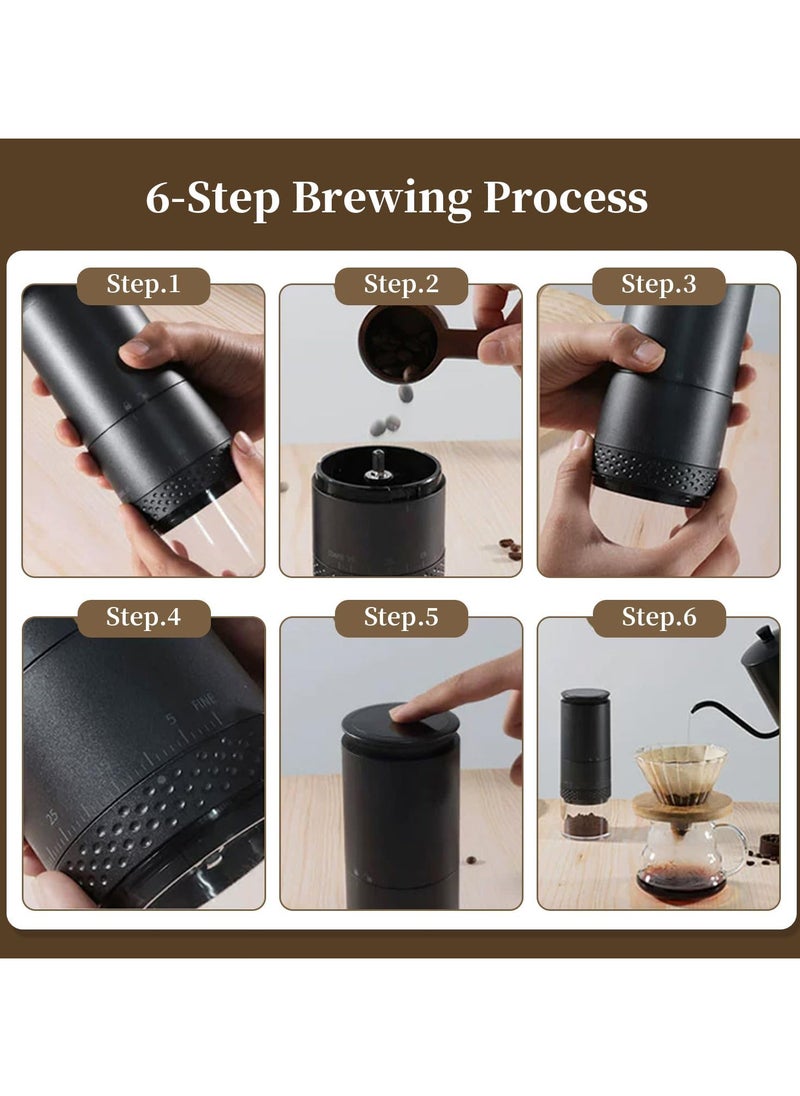 6-Step Brewing Process

Step.1

Step.2

Step.3

Step.4

5 FINE

25

Step.5

Step.6