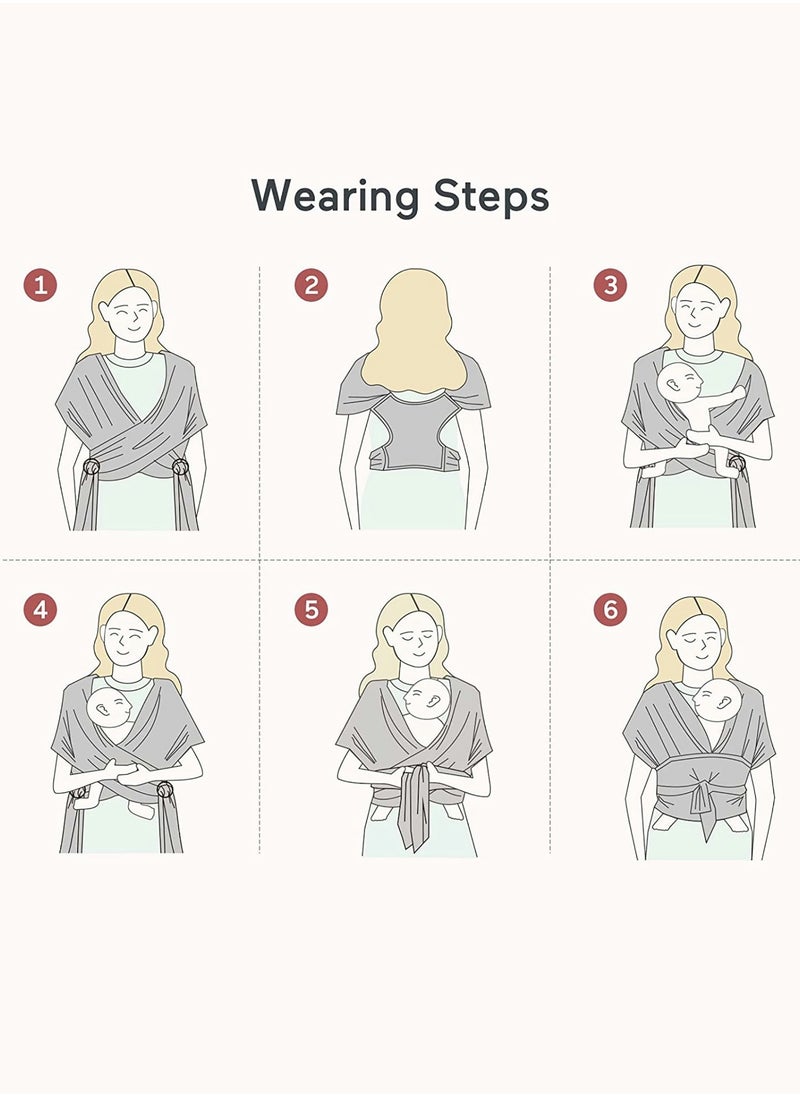 Wearing Steps

1

2

3

4

5

6