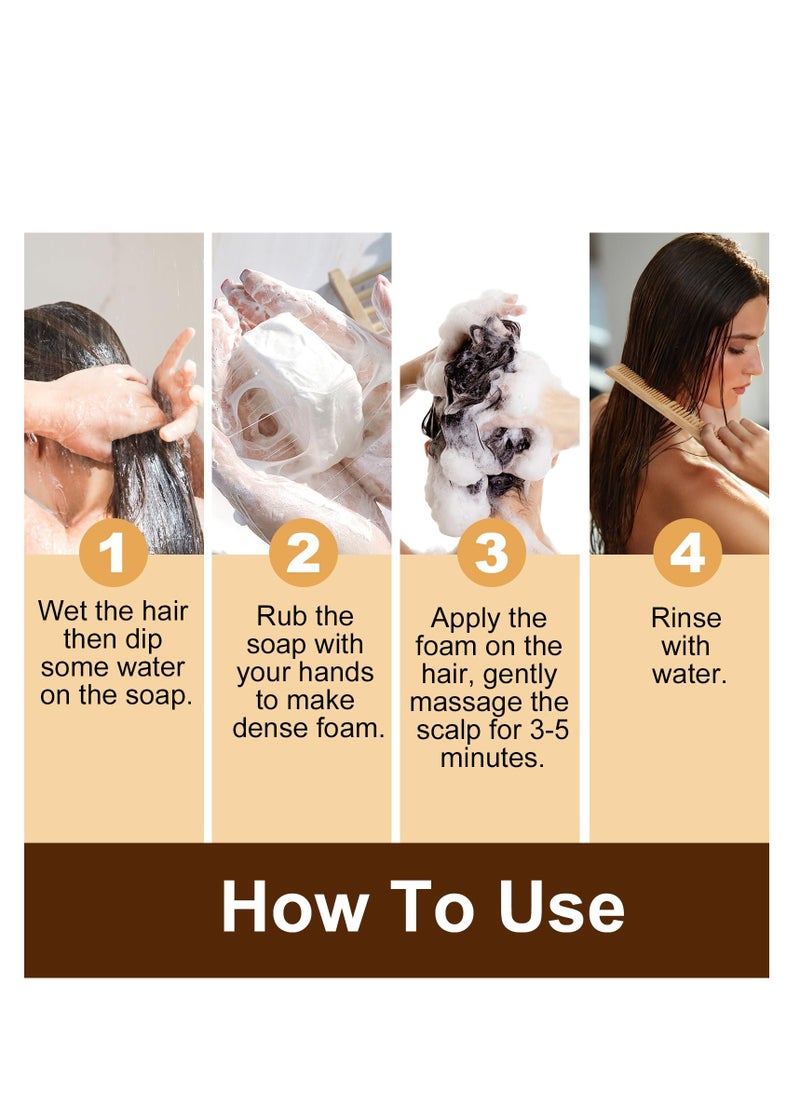 1

Wet the hair then dip some water on the soap.

2

Rub the soap with your hands to make dense foam.

3

Apply the foam on the hair, gently massage the scalp for 3-5 minutes.

4

Rinse with water.

How To Use