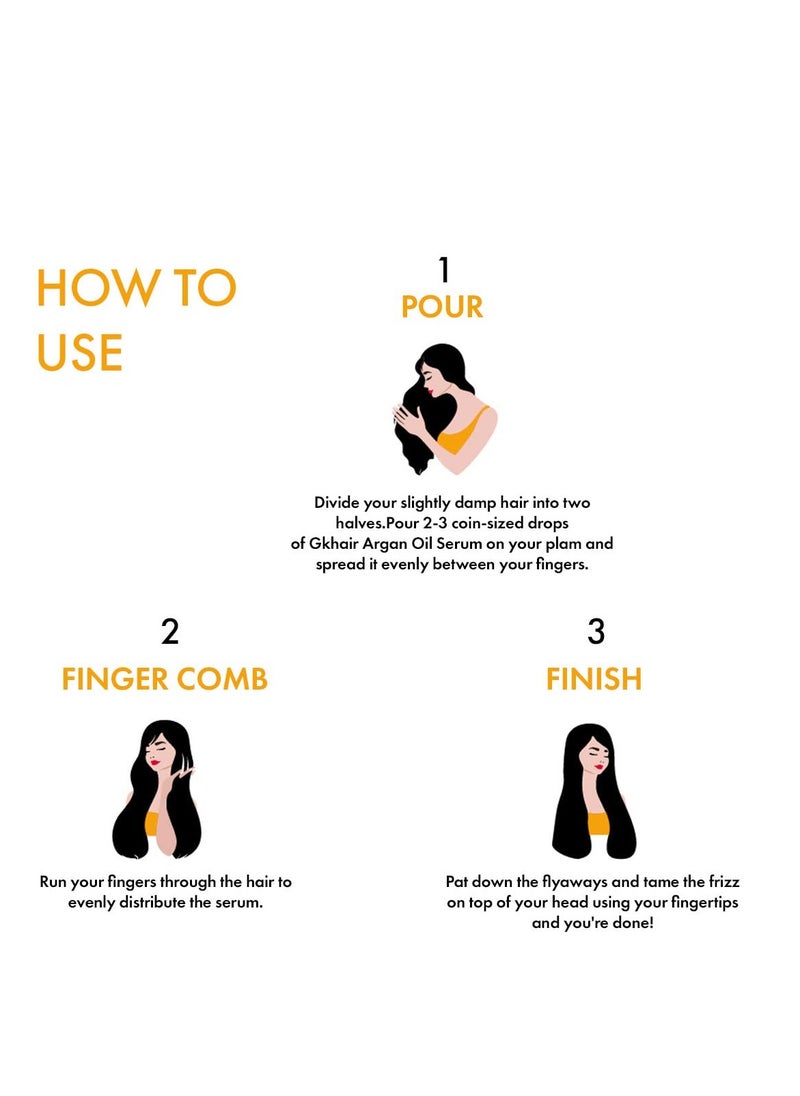 HOW TO USE

1
POUR

Divide your slightly damp hair into two halves.Pour 2-3 coin-sized drops of Gkhair Argan Oil Serum on your plam and spread it evenly between your fingers.

2
FINGER COMB

Run your fingers through the hair to evenly distribute the serum.

3
FINISH

Pat down the flyaways and tame the frizz on top of your head using your fingertips and you're done!