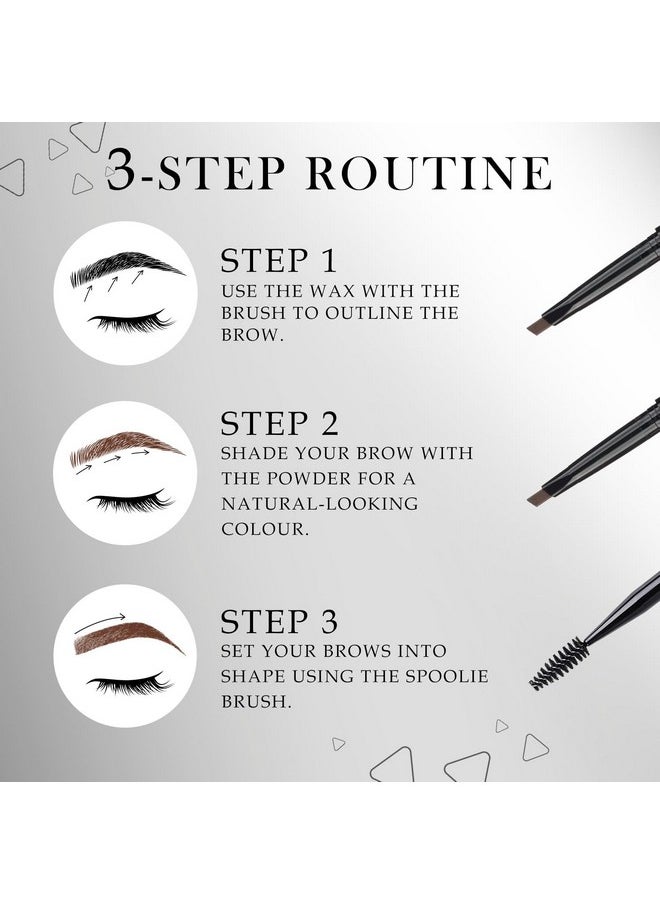 3-STEP ROUTINE

STEP 1
USE THE WAX WITH THE BRUSH TO OUTLINE THE BROW.

STEP 2
SHADE YOUR BROW WITH THE POWDER FOR A NATURAL-LOOKING COLOUR.

STEP 3
SET YOUR BROWS INTO SHAPE USING THE SPOOLIE BRUSH.