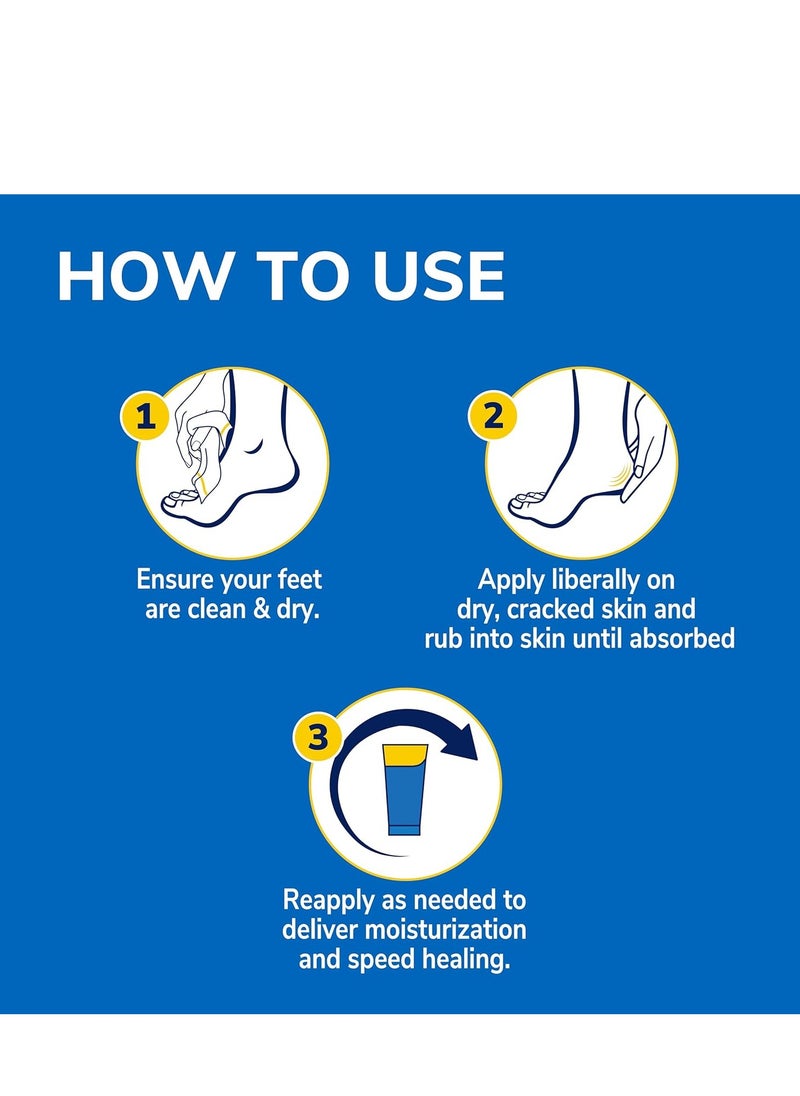 HOW TO USE

1

Ensure your feet are clean & dry.

2

Apply liberally on dry, cracked skin and rub into skin until absorbed

3

Reapply as needed to deliver moisturization and speed healing.