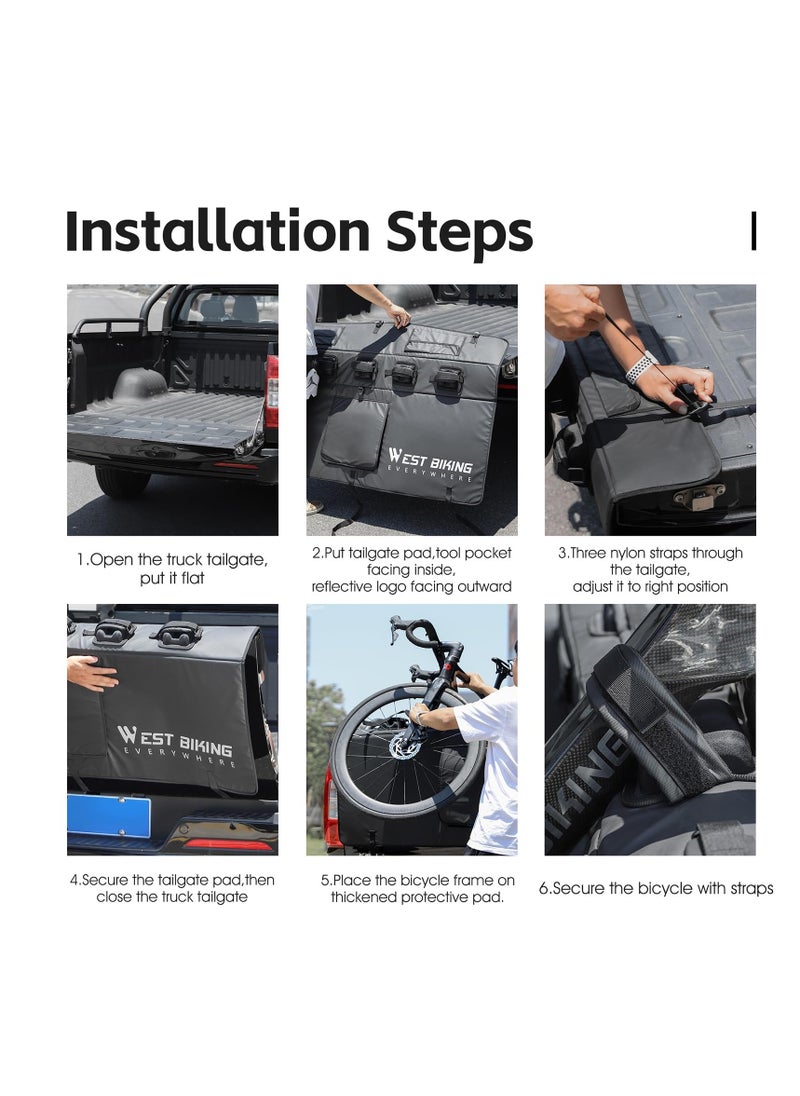 Installation Steps

WEST BIKING
EVERYWHERE

1.Open the truck tailgate, put it flat

2.Put tailgate pad,tool pocket facing inside, reflective logo facing outward

3.Three nylon straps through the tailgate, adjust it to right position

WEST BIKING
EVERYWHERE

4.Secure the tailgate pad,then close the truck tailgate

5.Place the bicycle frame on thickened protective pad.

6.Secure the bicycle with straps