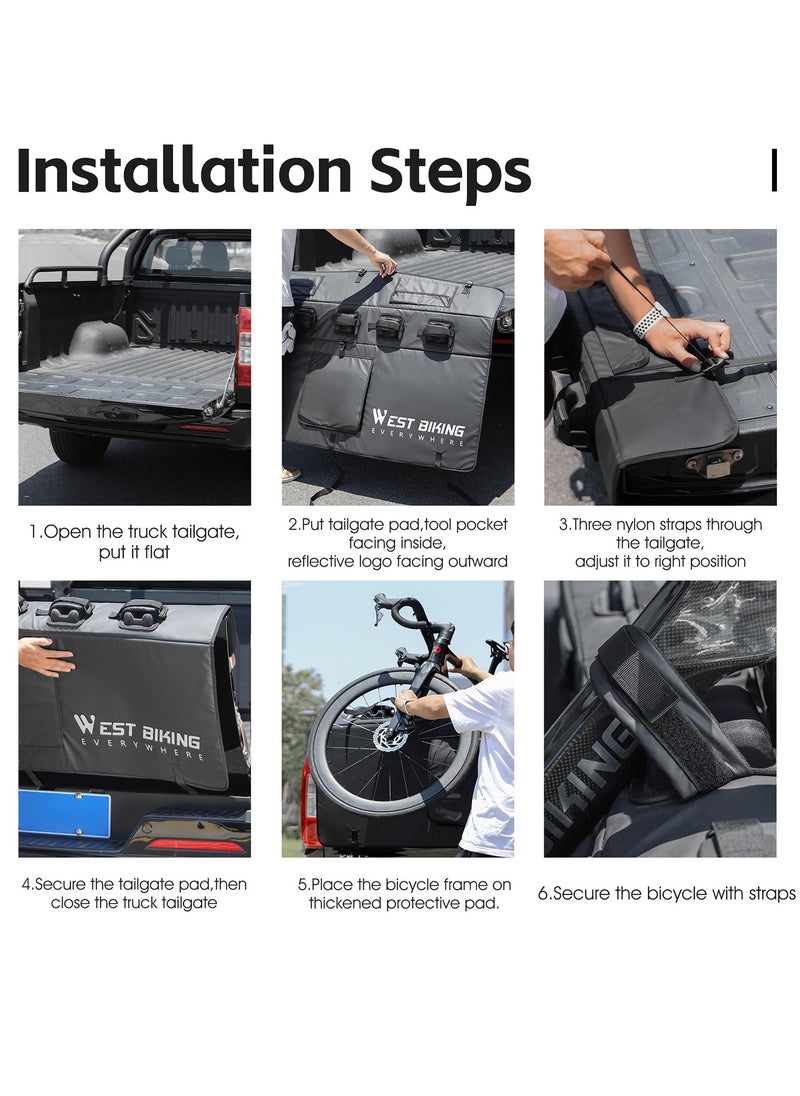 Installation Steps

WEST BIKING
EVERYWHERE

1.Open the truck tailgate, put it flat

2.Put tailgate pad,tool pocket facing inside, reflective logo facing outward

3.Three nylon straps through the tailgate, adjust it to right position

WEST BIKING
EVERYWHERE

BIKING

4.Secure the tailgate pad,then close the truck tailgate

5.Place the bicycle frame on thickened protective pad.

6.Secure the bicycle with straps