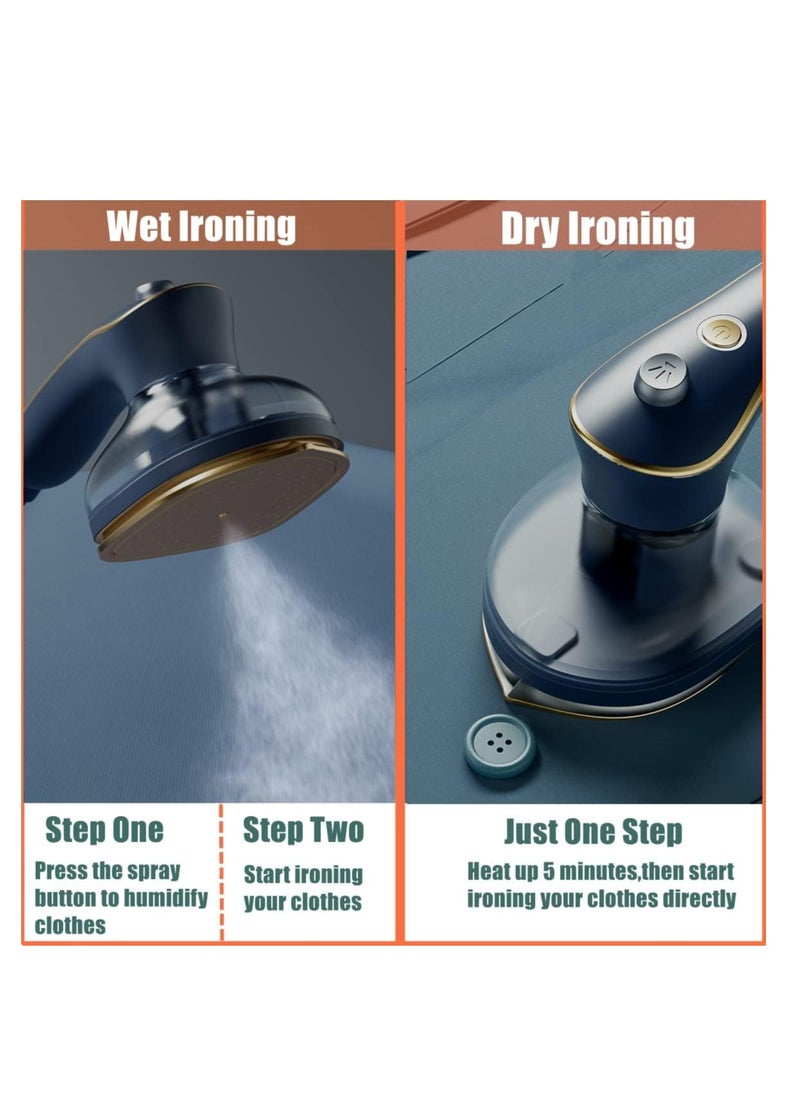 Wet Ironing

Step One
Press the spray button to humidify clothes

Step Two
Start ironing your clothes

Dry Ironing

Just One Step
Heat up 5 minutes,then start ironing your clothes directly