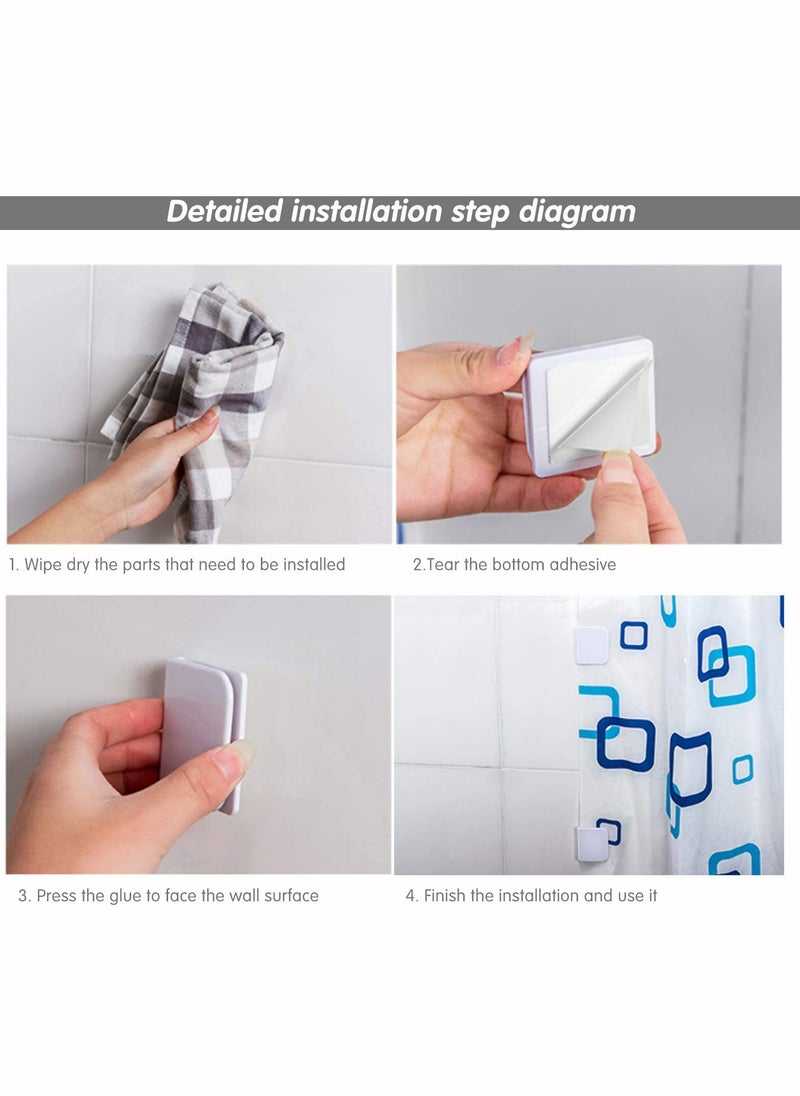 Detailed installation step diagram

1. Wipe dry the parts that need to be installed

2.Tear the bottom adhesive

3. Press the glue to face the wall surface

4. Finish the installation and use it