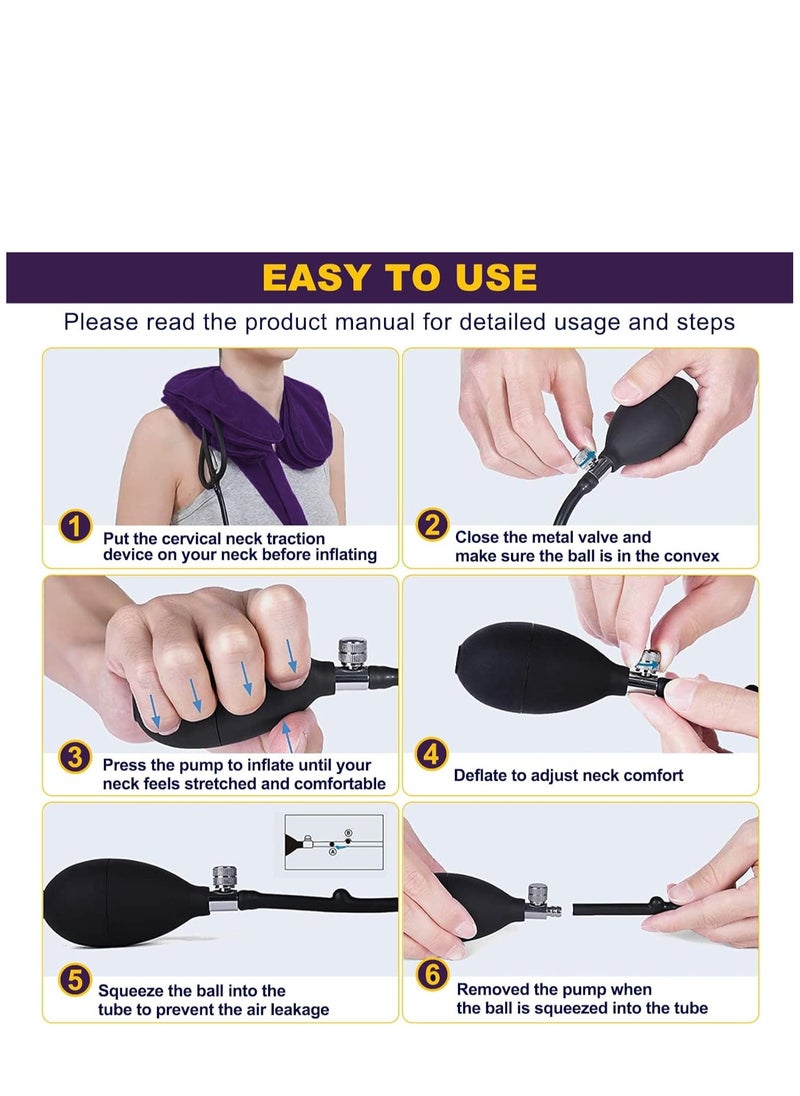 EASY TO USE

Please read the product manual for detailed usage and steps

1 Put the cervical neck traction device on your neck before inflating

2 Close the metal valve and make sure the ball is in the convex

3 Press the pump to inflate until your neck feels stretched and comfortable

4 Deflate to adjust neck comfort

B
A

5 Squeeze the ball into the tube to prevent the air leakage

6 Removed the pump when the ball is squeezed into the tube