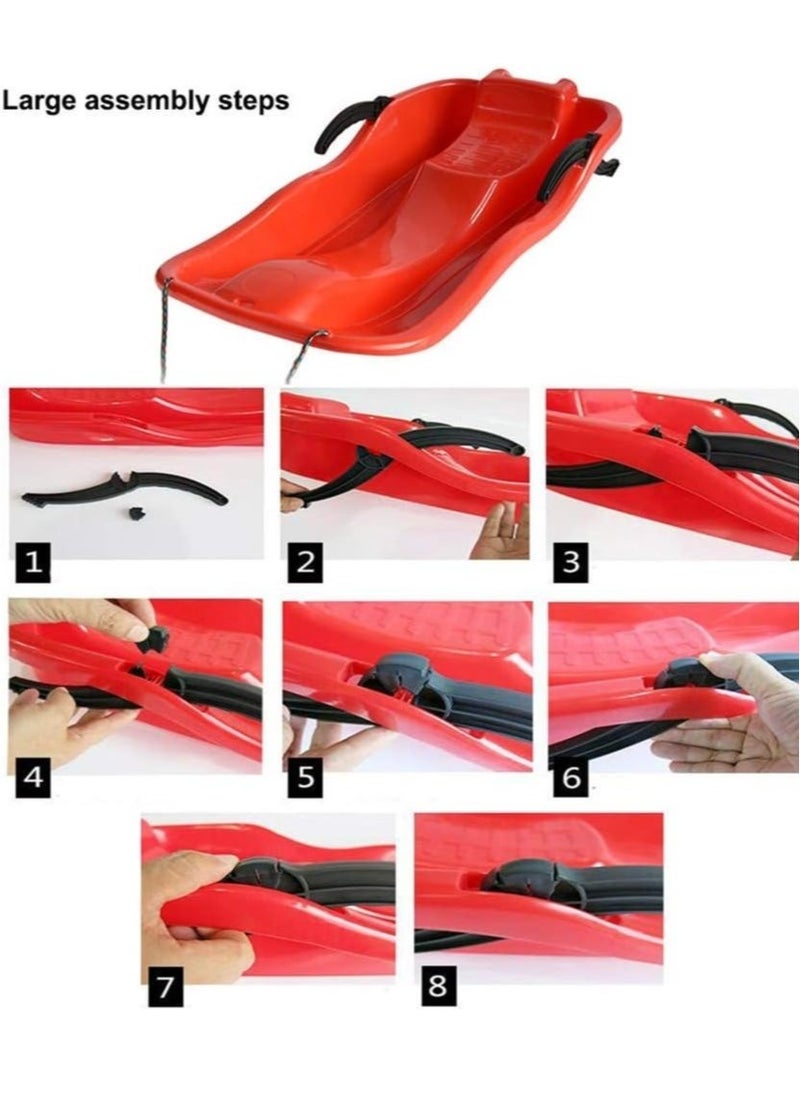 Large assembly steps

1

2

3

4

5

6

7

8