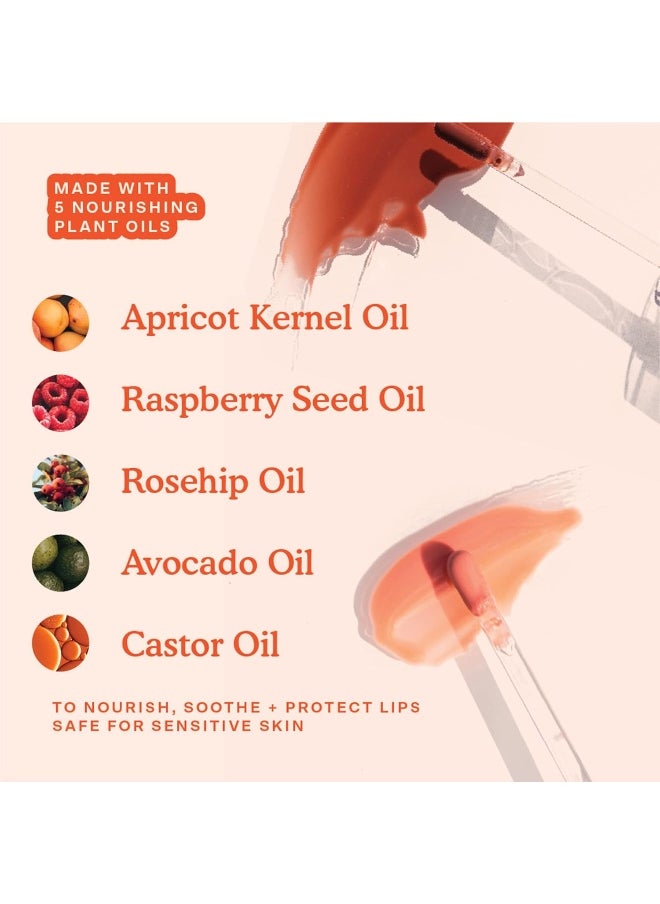 MADE WITH
5 NOURISHING
PLANT OILS

Apricot Kernel Oil

Raspberry Seed Oil

Rosehip Oil

Avocado Oil

Castor Oil

TO NOURISH, SOOTHE + PROTECT LIPS
SAFE FOR SENSITIVE SKIN