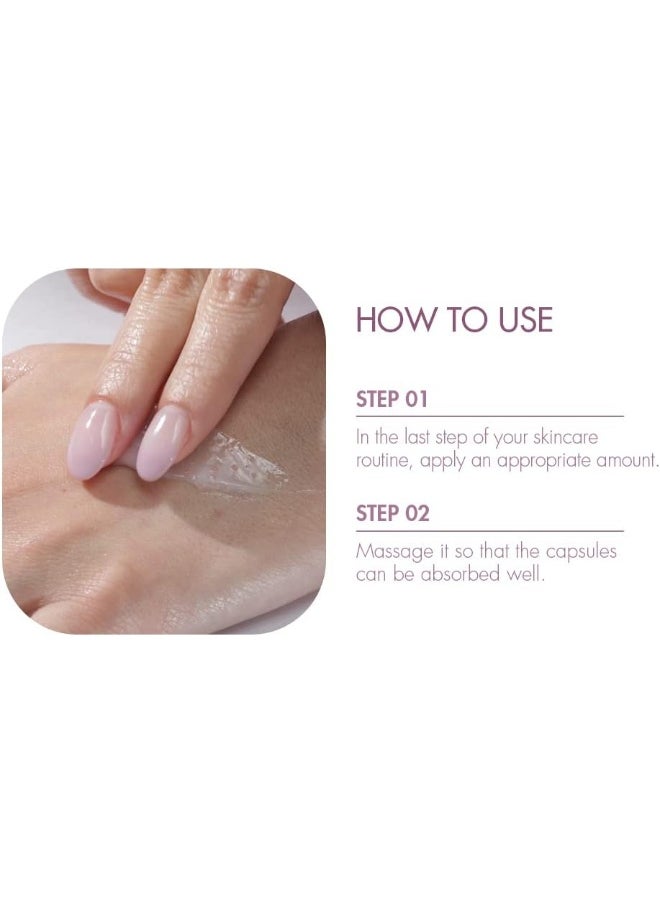 HOW TO USE

STEP 01

In the last step of your skincare routine, apply an appropriate amount.

STEP 02

Massage it so that the capsules can be absorbed well.