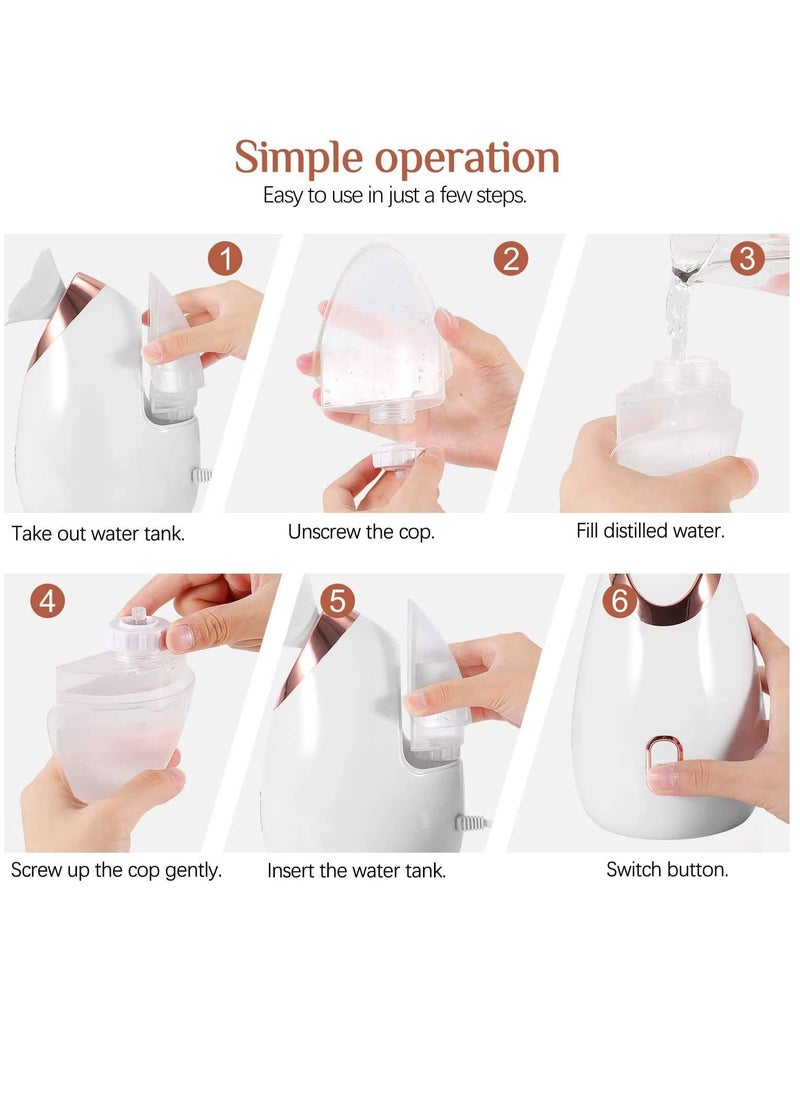 Simple operation
Easy to use in just a few steps.

1
Take out water tank.

2
Unscrew the cop.

3
Fill distilled water.

4
Screw up the cop gently.

5
Insert the water tank.

6
Switch button.