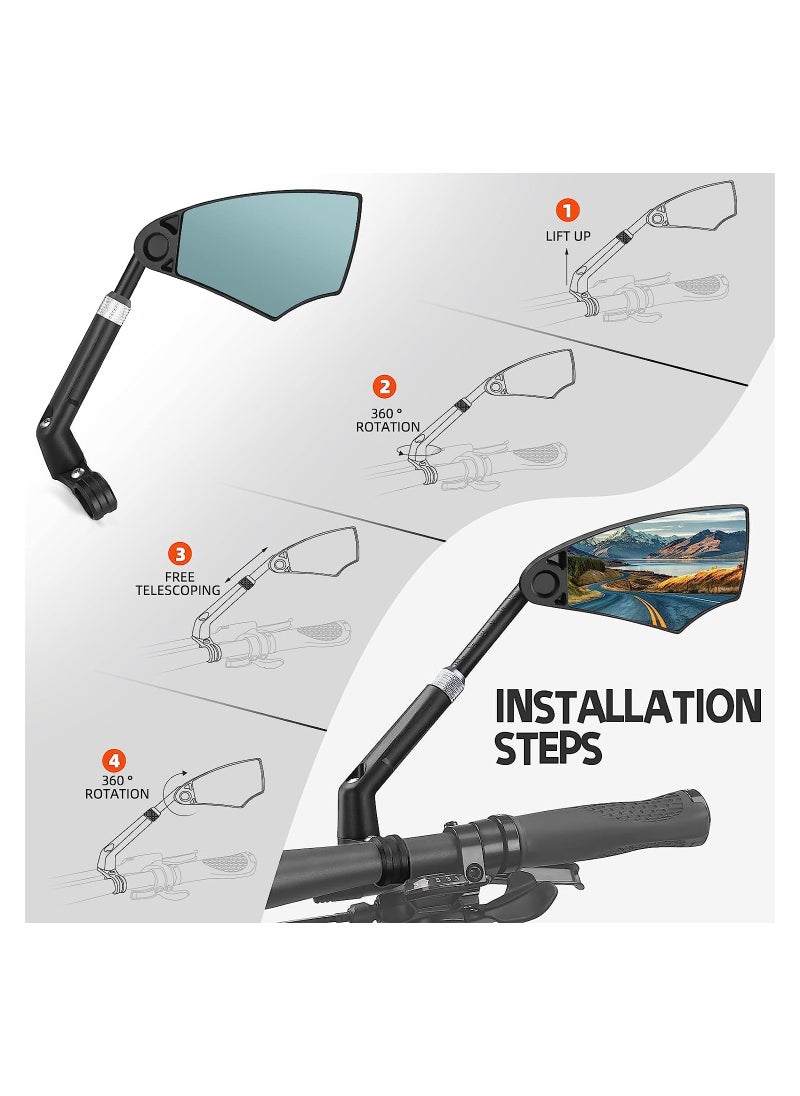 1
LIFT UP

2
360 °
ROTATION

3
FREE
TELESCOPING

4
360 °
ROTATION

INSTALLATION
STEPS