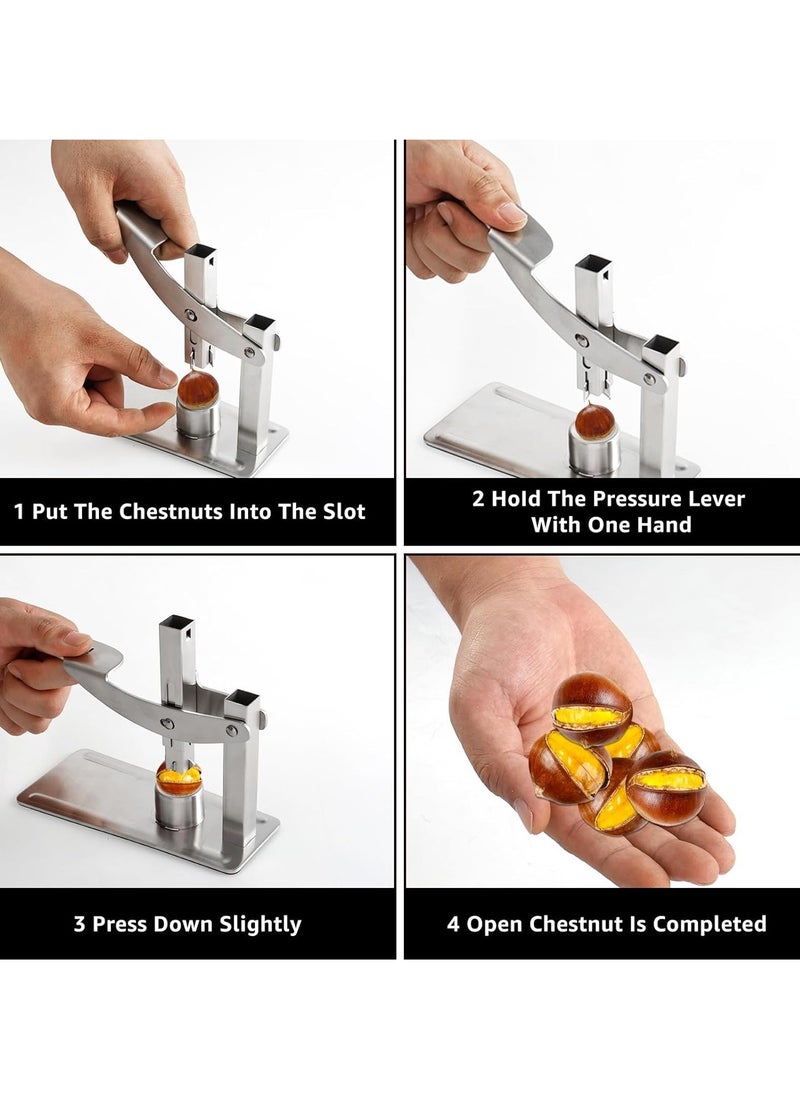 1 Put The Chestnuts Into The Slot

2 Hold The Pressure Lever With One Hand

3 Press Down Slightly

4 Open Chestnut Is Completed