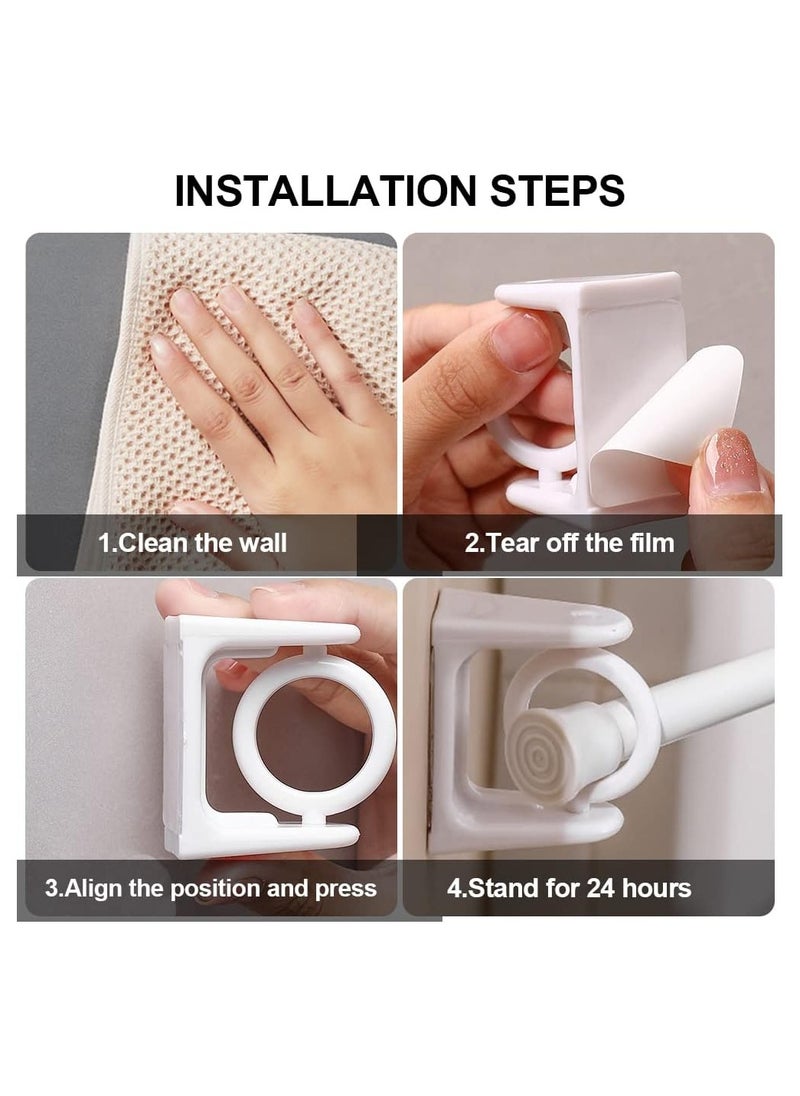 INSTALLATION STEPS

1.Clean the wall

2.Tear off the film

3.Align the position and press

4.Stand for 24 hours