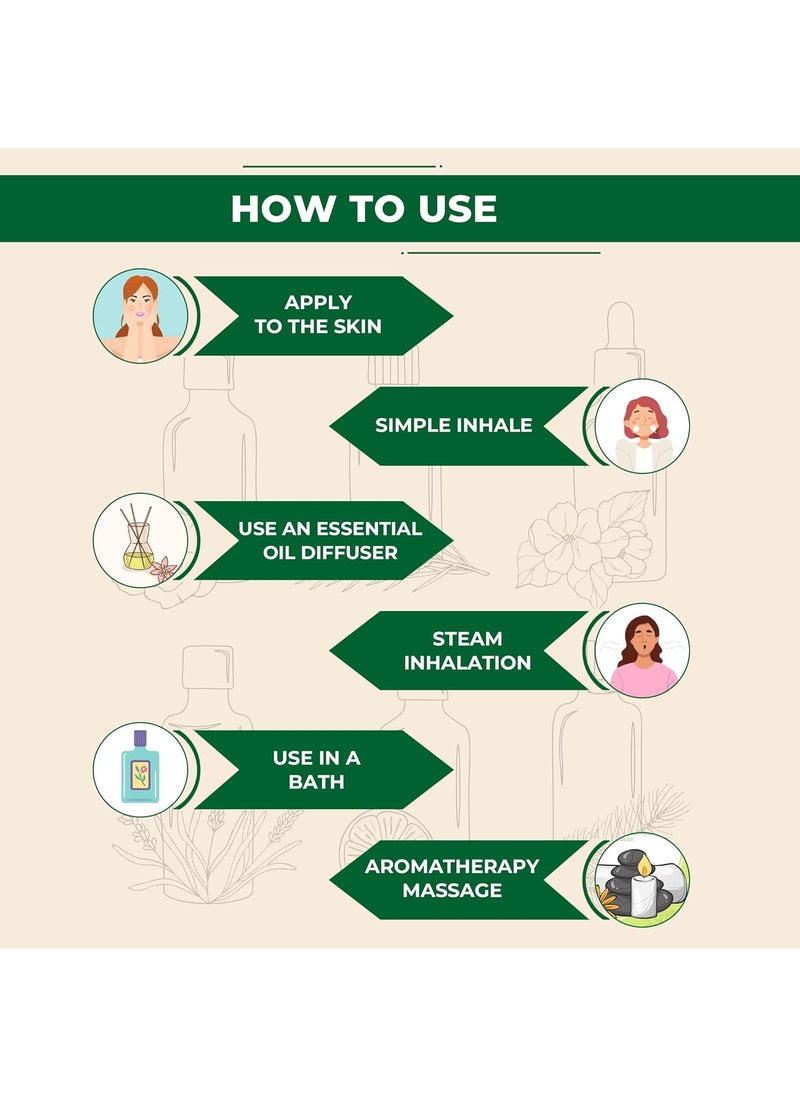 HOW TO USE

APPLY TO THE SKIN

SIMPLE INHALE

USE AN ESSENTIAL OIL DIFFUSER

STEAM INHALATION

USE IN A BATH

AROMATHERAPY MASSAGE