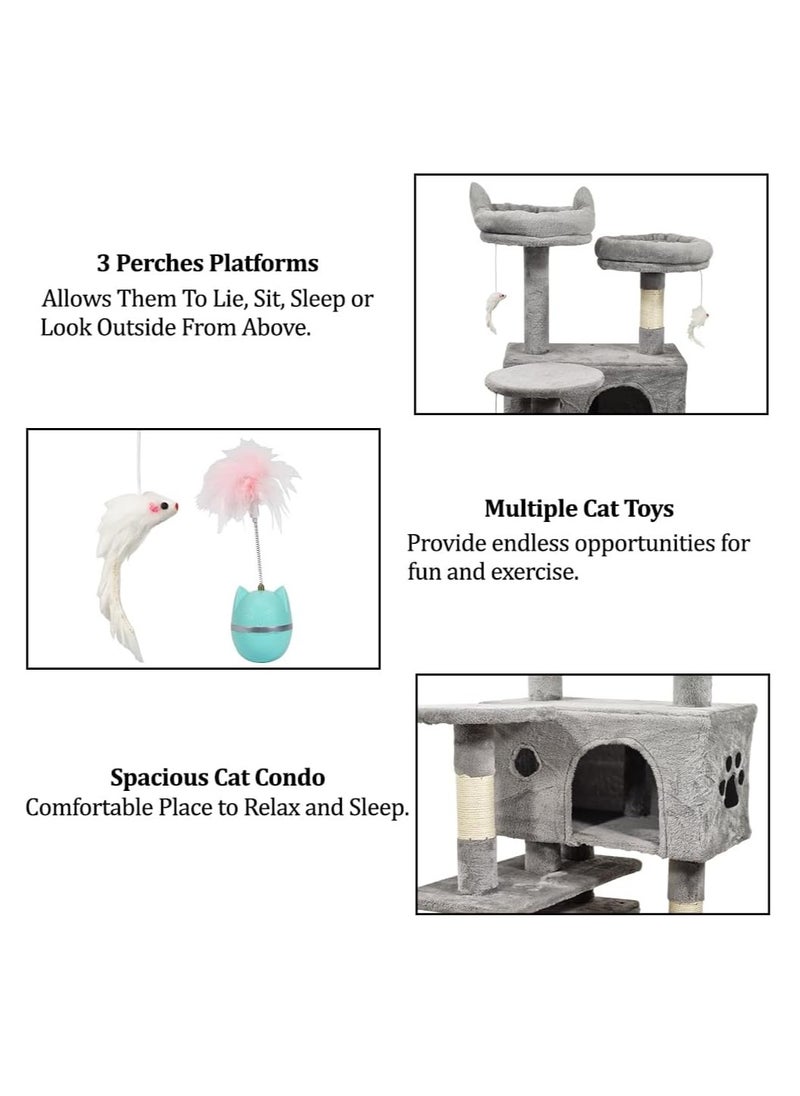 3 Perches Platforms
Allows Them To Lie, Sit, Sleep or Look Outside From Above.

Multiple Cat Toys
Provide endless opportunities for fun and exercise.

Spacious Cat Condo
Comfortable Place to Relax and Sleep.