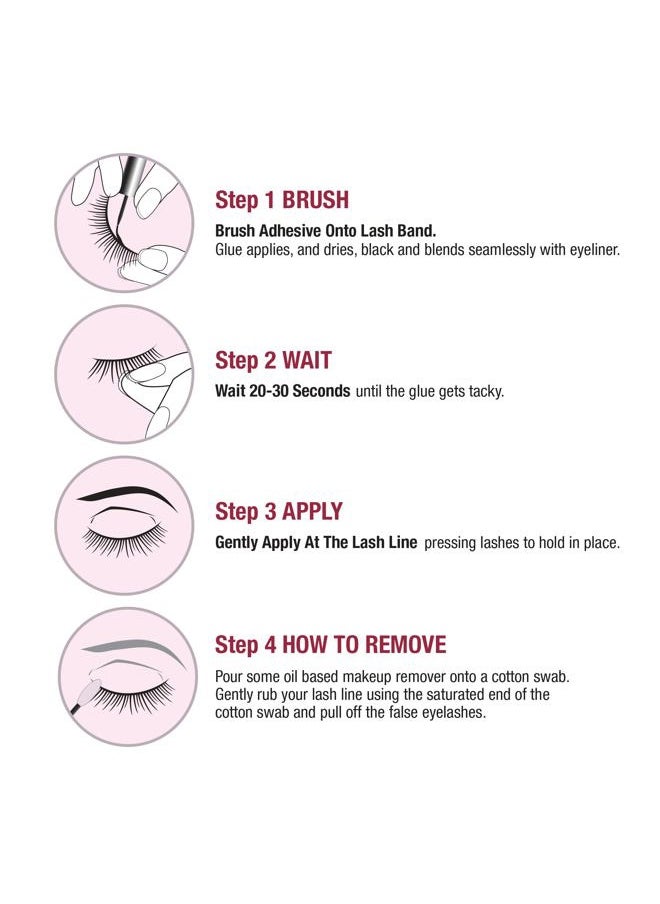 Step 1 BRUSH

Brush Adhesive Onto Lash Band.
Glue applies, and dries, black and blends seamlessly with eyeliner.

Step 2 WAIT

Wait 20-30 Seconds until the glue gets tacky.

Step 3 APPLY

Gently Apply At The Lash Line pressing lashes to hold in place.

Step 4 HOW TO REMOVE

Pour some oil based makeup remover onto a cotton swab. Gently rub your lash line using the saturated end of the cotton swab and pull off the false eyelashes.