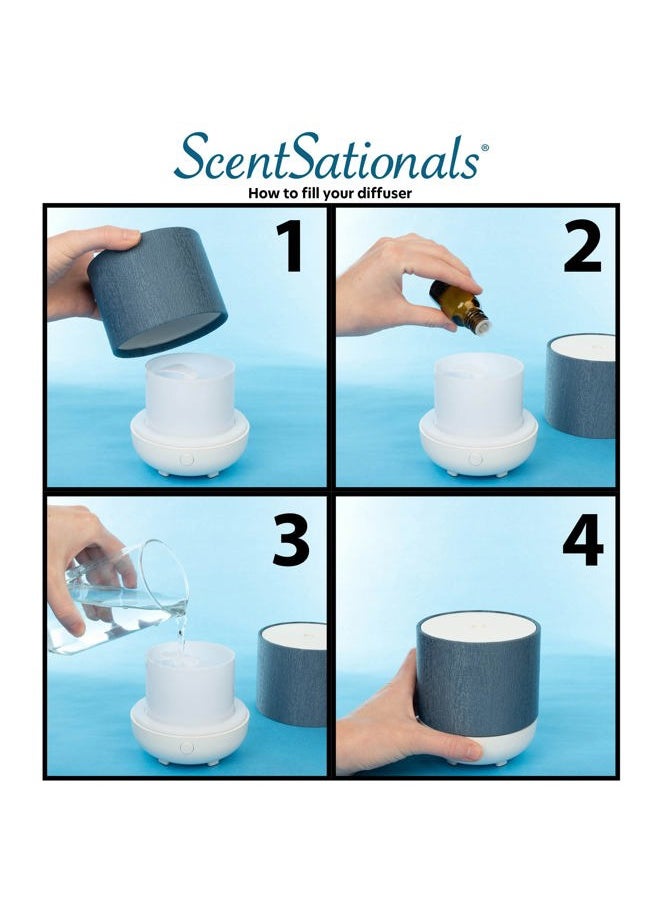 ScentSationals®

How to fill your diffuser

1

2

3

4