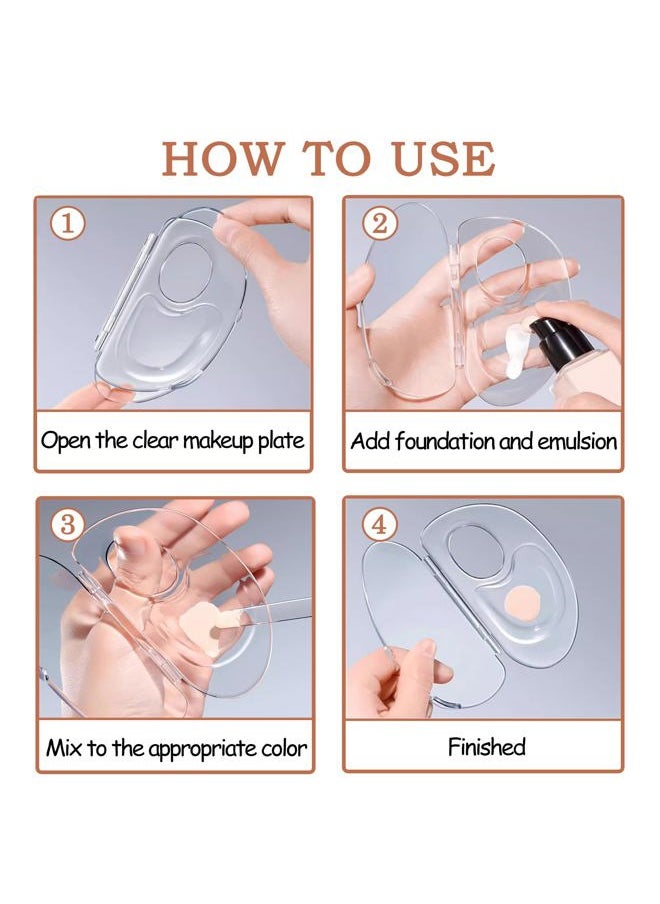 HOW TO USE

1

Open the clear makeup plate

2

Add foundation and emulsion

3

Mix to the appropriate color

4

Finished