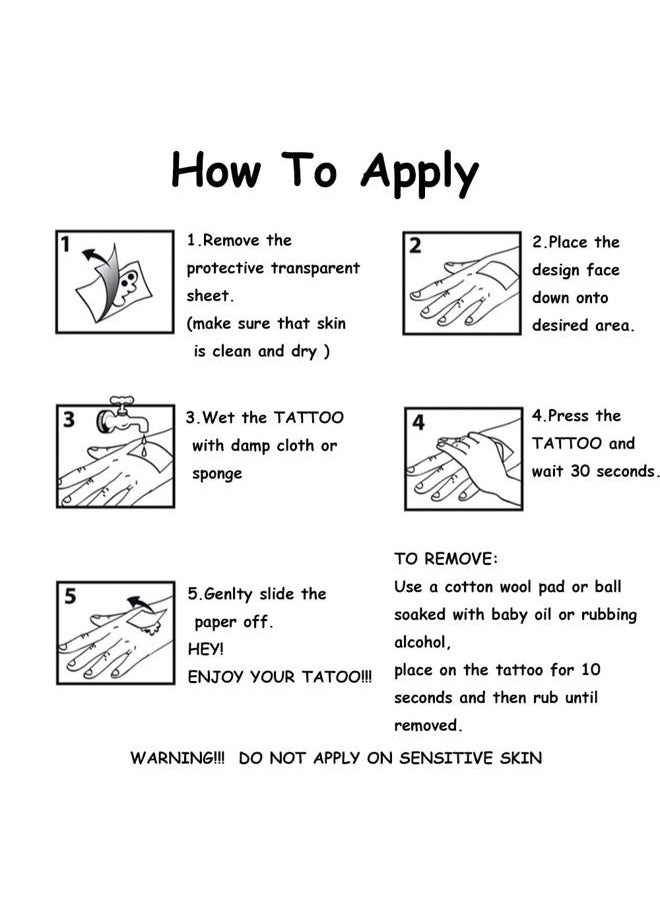 How To Apply

1

1.Remove the protective transparent sheet.
(make sure that skin is clean and dry )

2

2.Place the design face down onto desired area.

3

3.Wet the TATTOO with damp cloth or sponge

4

4.Press the TATTOO and wait 30 seconds.

5

5.Genlty slide the paper off.
HEY!
ENJOY YOUR TATOO!!!

TO REMOVE:
Use a cotton wool pad or ball soaked with baby oil or rubbing alcohol,
place on the tattoo for 10 seconds and then rub until removed.

WARNING!!! DO NOT APPLY ON SENSITIVE SKIN