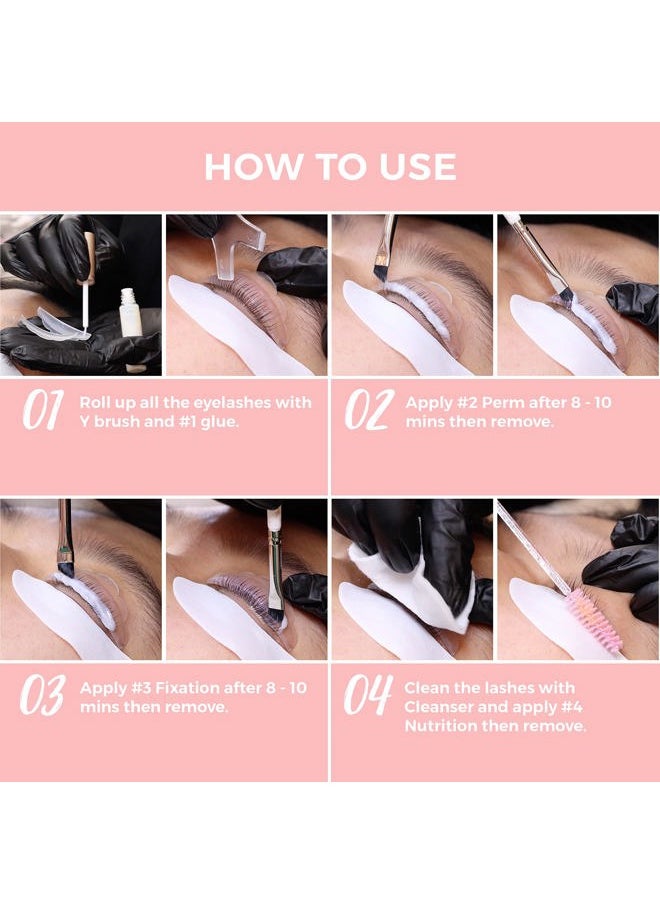 HOW TO USE

01 Roll up all the eyelashes with Y brush and #1 glue.

02 Apply #2 Perm after 8 - 10 mins then remove.

03 Apply #3 Fixation after 8 - 10 mins then remove.

04 Clean the lashes with Cleanser and apply #4 Nutrition then remove.