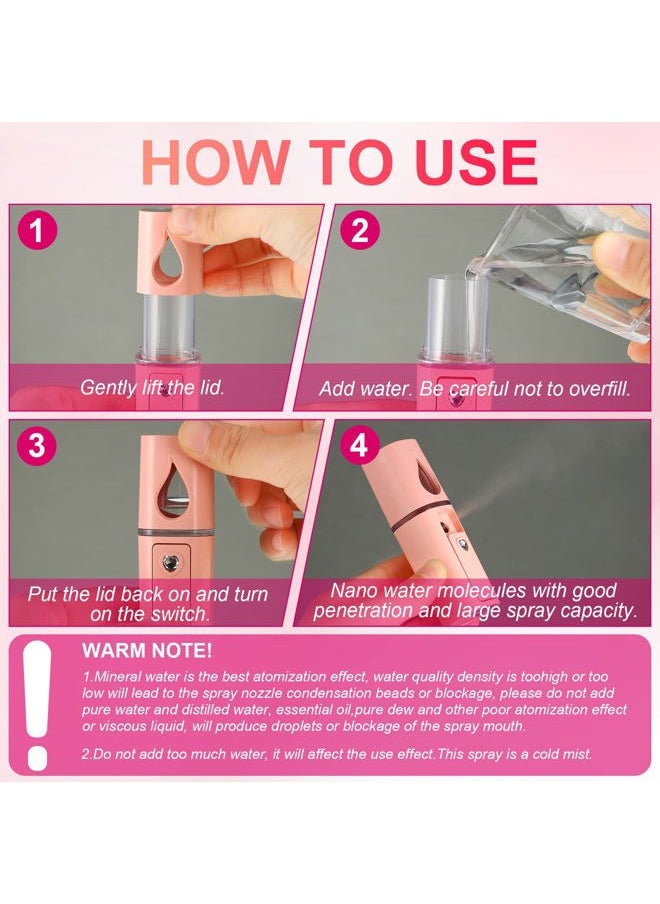 HOW TO USE

1
Gently lift the lid.

2
Add water. Be careful not to overfill.

3
Put the lid back on and turn on the switch.

4
Nano water molecules with good penetration and large spray capacity.

!
WARM NOTE!

1.Mineral water is the best atomization effect, water quality density is toohigh or too low will lead to the spray nozzle condensation beads or blockage, please do not add pure water and distilled water, essential oil,pure dew and other poor atomization effect or viscous liquid, will produce droplets or blockage of the spray mouth.

2.Do not add too much water, it will affect the use effect.This spray is a cold mist.