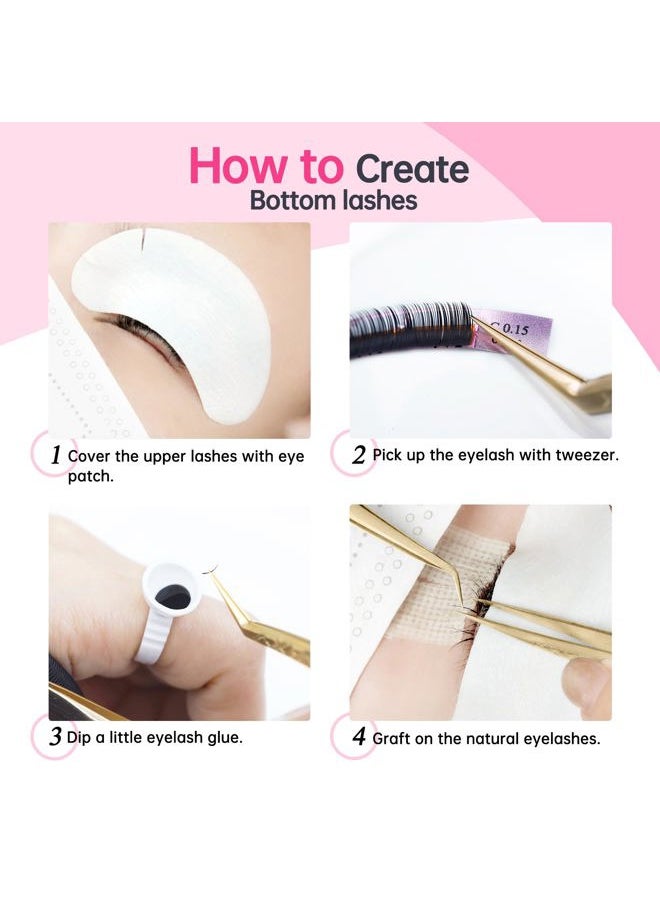 How to Create
Bottom lashes

C 0.15

1 Cover the upper lashes with eye patch.

2 Pick up the eyelash with tweezer.

3 Dip a little eyelash glue.

4 Graft on the natural eyelashes.