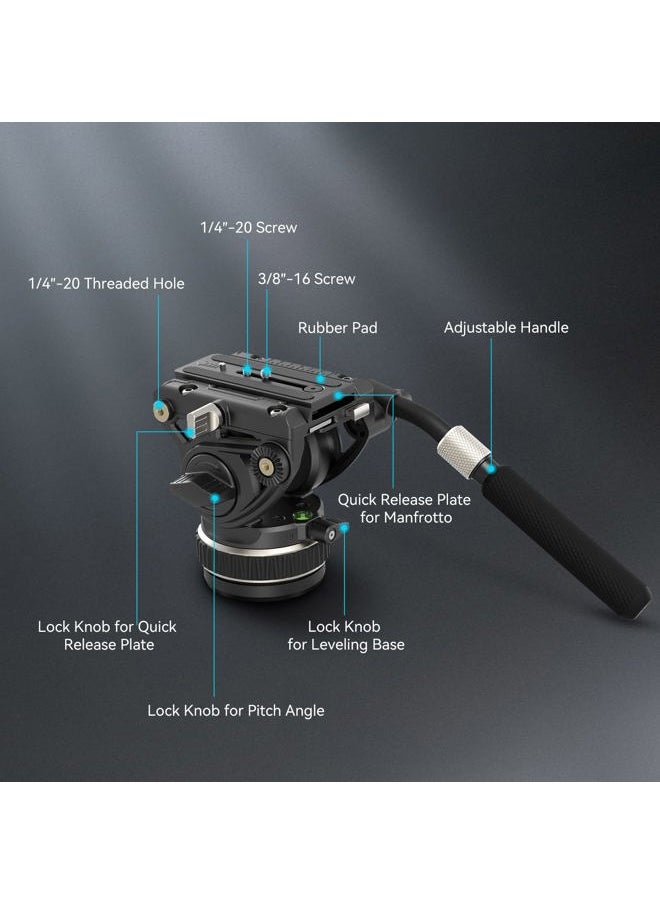 1/4"-20 Screw

1/4"-20 Threaded Hole

3/8"-16 Screw

Rubber Pad

Adjustable Handle

Quick Release Plate for Manfrotto

Lock Knob for Quick Release Plate

Lock Knob for Leveling Base

Lock Knob for Pitch Angle