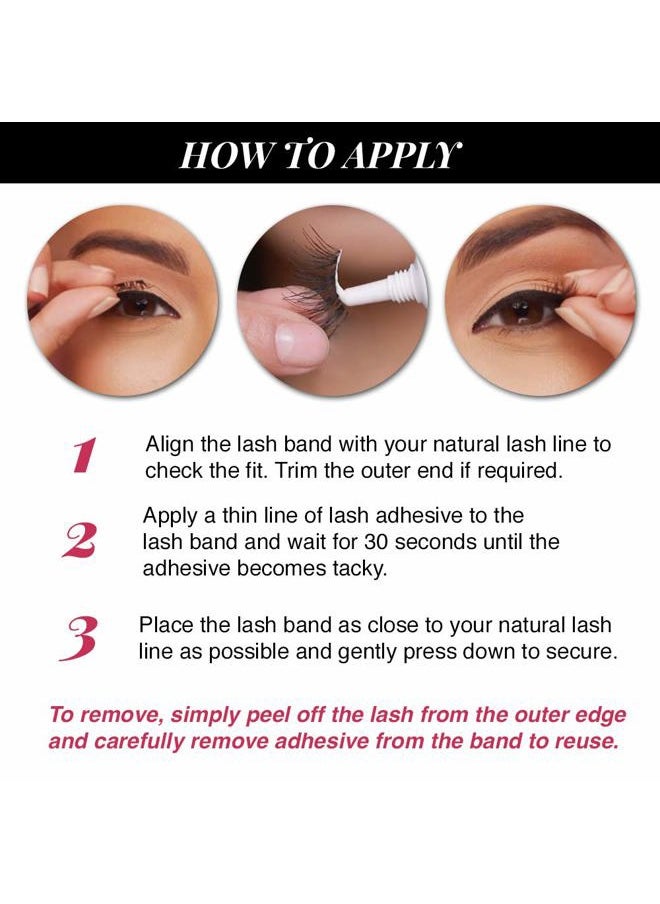 HOW TO APPLY

1 Align the lash band with your natural lash line to check the fit. Trim the outer end if required.

2 Apply a thin line of lash adhesive to the lash band and wait for 30 seconds until the adhesive becomes tacky.

3 Place the lash band as close to your natural lash line as possible and gently press down to secure.

To remove, simply peel off the lash from the outer edge and carefully remove adhesive from the band to reuse.