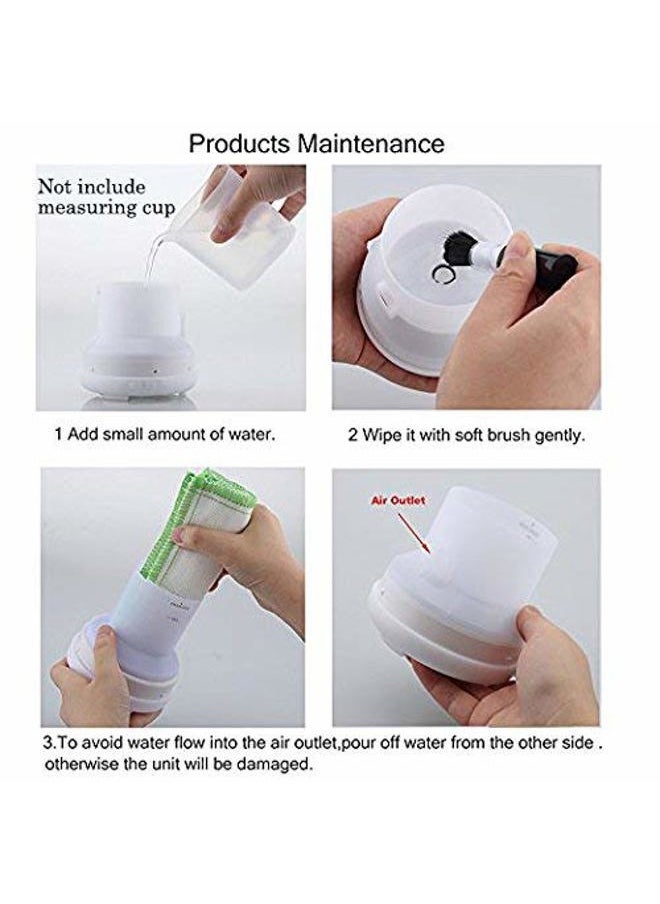 Products Maintenance

Not include measuring cup

1 Add small amount of water.

2 Wipe it with soft brush gently.

Air Outlet

3.To avoid water flow into the air outlet,pour off water from the other side . otherwise the unit will be damaged.