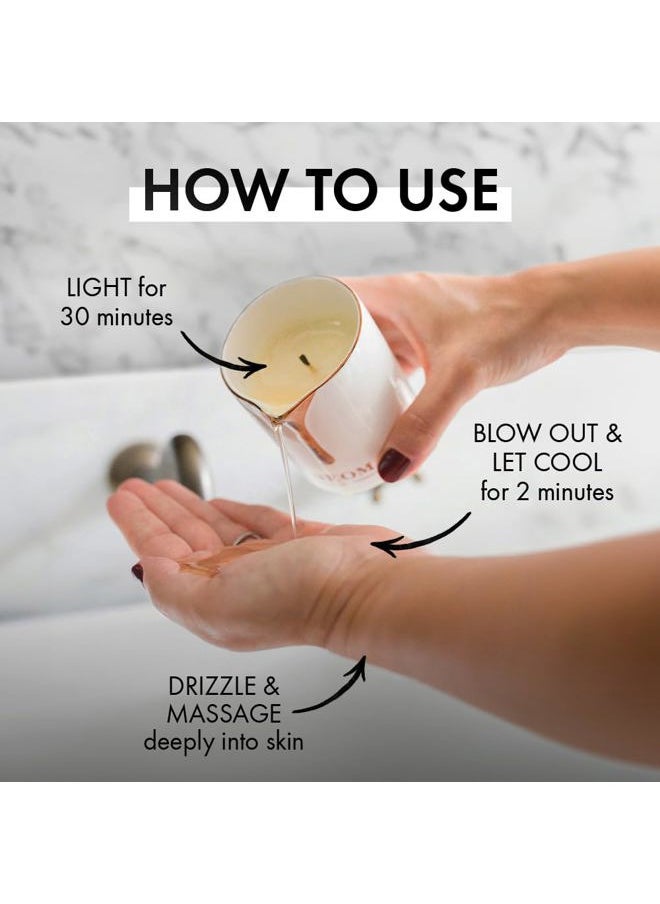 HOW TO USE

LIGHT for 30 minutes

BLOW OUT & LET COOL for 2 minutes

DRIZZLE & MASSAGE deeply into skin