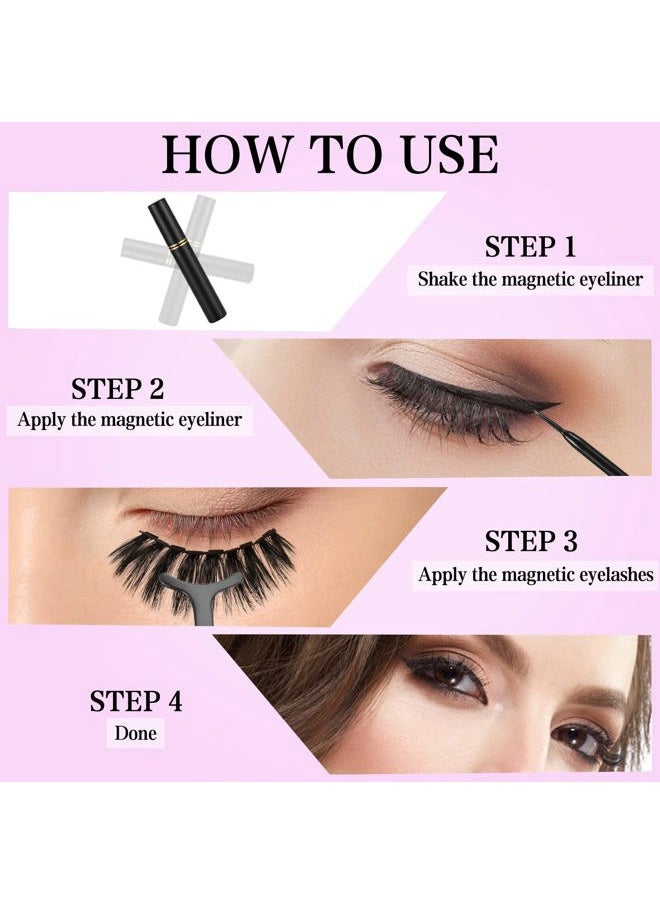 HOW TO USE

STEP 1
Shake the magnetic eyeliner

STEP 2
Apply the magnetic eyeliner

STEP 3
Apply the magnetic eyelashes

STEP 4
Done