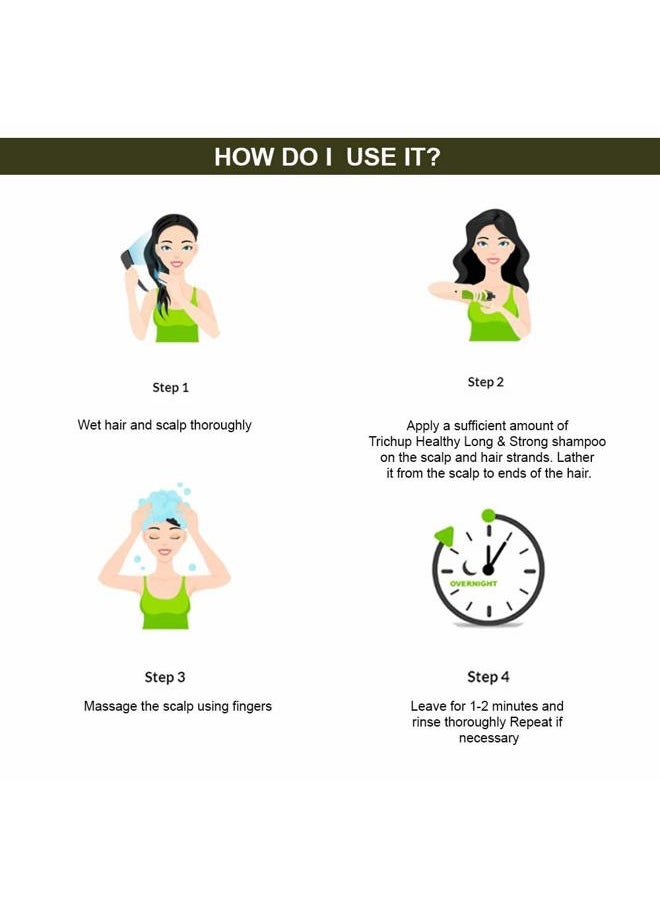 HOW DO I USE IT?

Step 1

Wet hair and scalp thoroughly

Step 2

Apply a sufficient amount of Trichup Healthy Long & Strong shampoo on the scalp and hair strands. Lather it from the scalp to ends of the hair.

Step 3

Massage the scalp using fingers

OVERNIGHT

Step 4

Leave for 1-2 minutes and rinse thoroughly Repeat if necessary