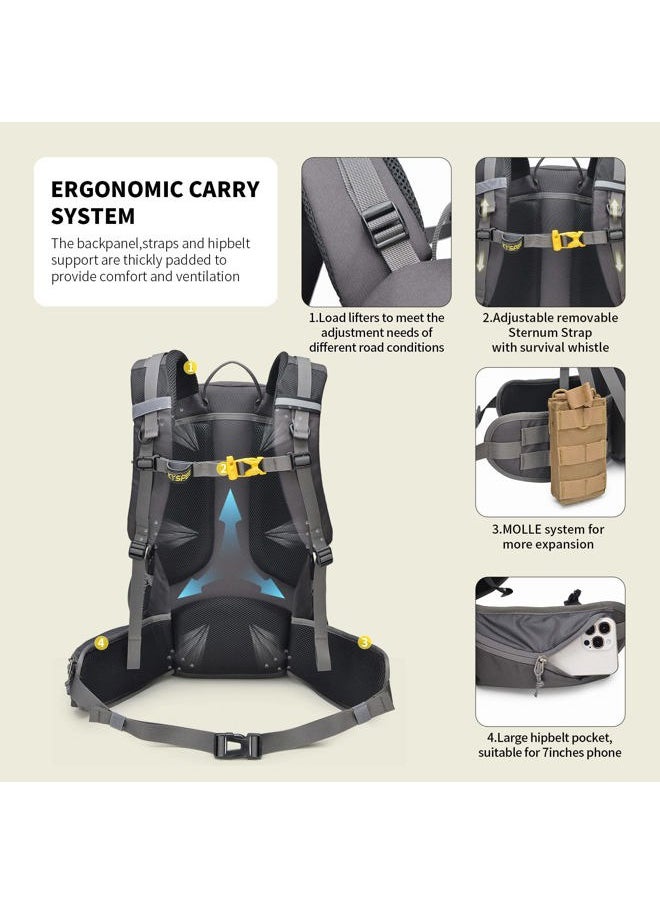 ERGONOMIC CARRY SYSTEM

The backpanel,straps and hipbelt support are thickly padded to provide comfort and ventilation

1.Load lifters to meet the adjustment needs of different road conditions

2.Adjustable removable Sternum Strap with survival whistle

3.MOLLE system for more expansion

4.Large hipbelt pocket, suitable for 7inches phone

1

2

3

4