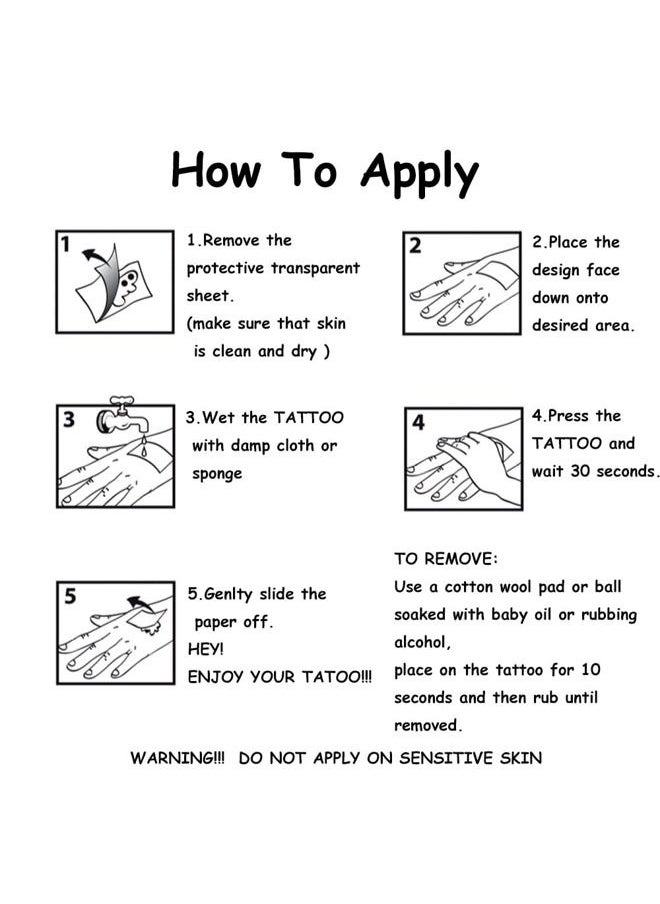 How To Apply

1

1.Remove the protective transparent sheet.
(make sure that skin is clean and dry )

2

2.Place the design face down onto desired area.

3

3.Wet the TATTOO with damp cloth or sponge

4

4.Press the TATTOO and wait 30 seconds.

5

5.Genlty slide the paper off.
HEY!
ENJOY YOUR TATOO!!!

TO REMOVE:
Use a cotton wool pad or ball soaked with baby oil or rubbing alcohol,
place on the tattoo for 10 seconds and then rub until removed.

WARNING!!! DO NOT APPLY ON SENSITIVE SKIN