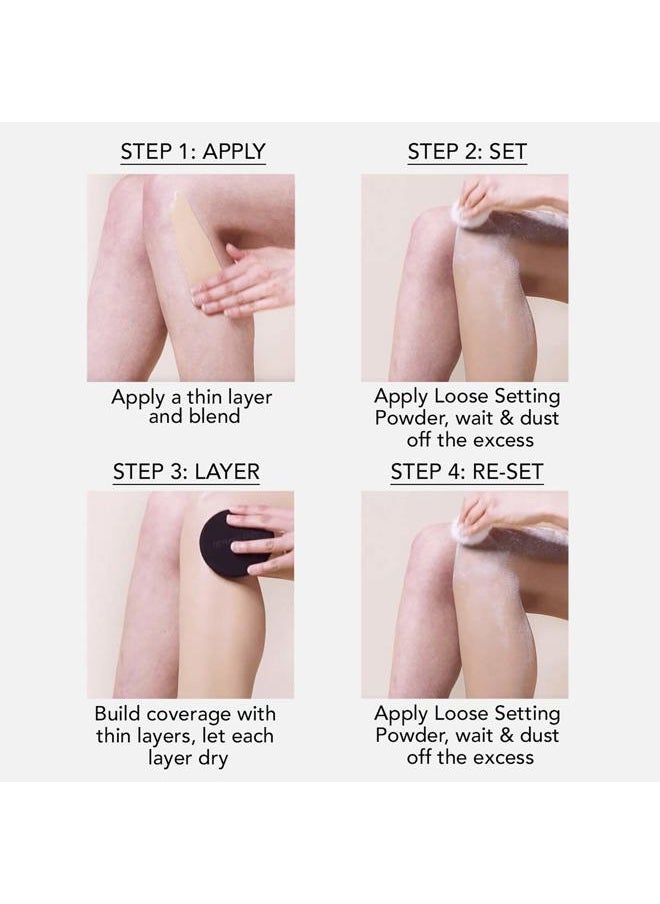 STEP 1: APPLY

Apply a thin layer and blend

STEP 2: SET

Apply Loose Setting Powder, wait & dust off the excess

STEP 3: LAYER

Build coverage with thin layers, let each layer dry

STEP 4: RE-SET

Apply Loose Setting Powder, wait & dust off the excess